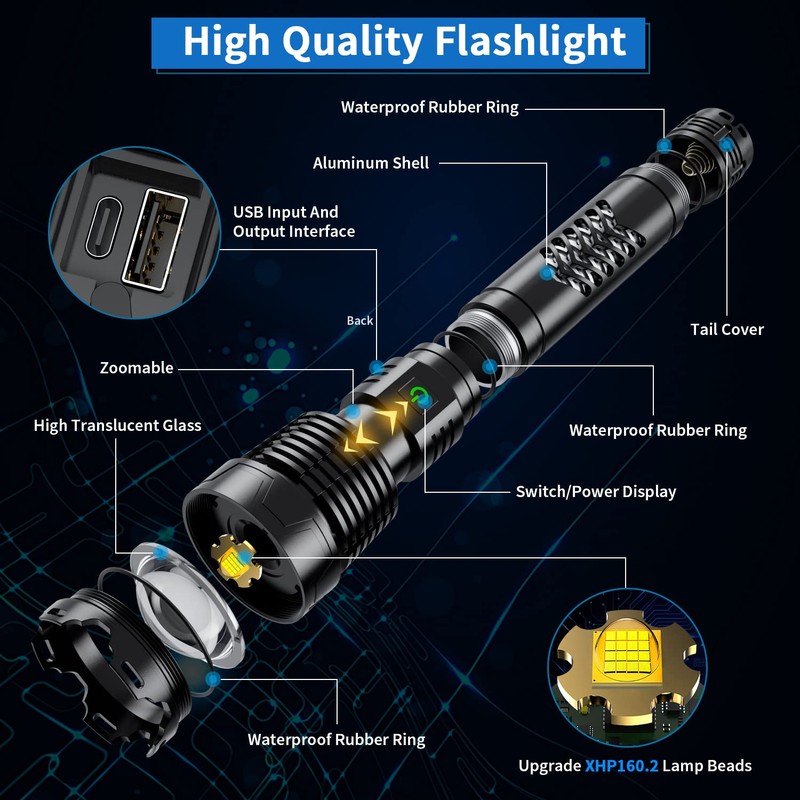 High Quality Flashlight

Waterproof Rubber Ring

Aluminum Shell

USB Input And Output Interface

Back

Tail Cover

Zoomable

High Translucent Glass

Waterproof Rubber Ring

Switch/Power Display

Waterproof Rubber Ring

Upgrade XHP160.2 Lamp Beads