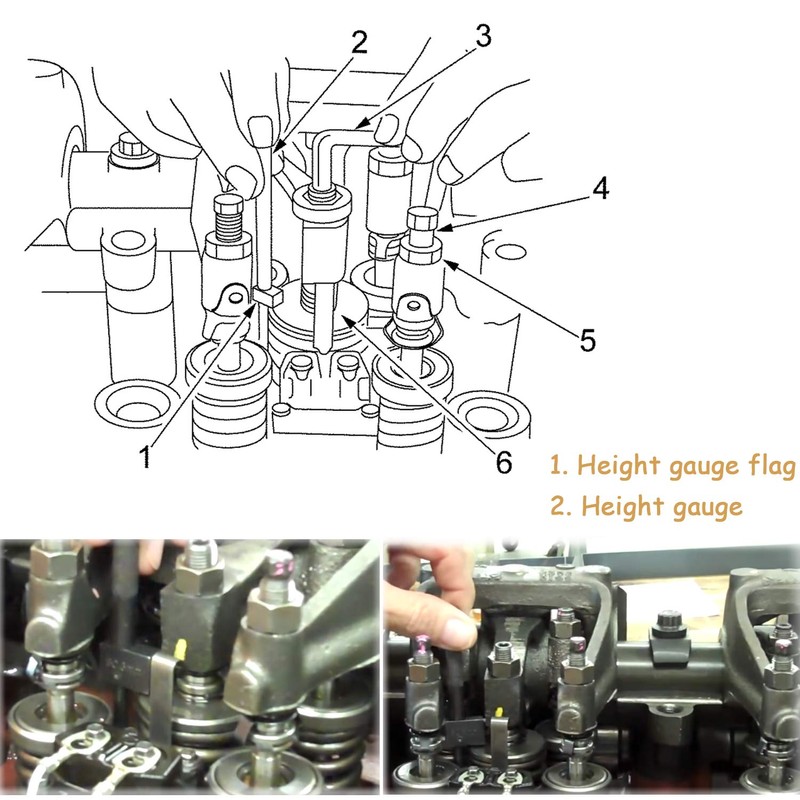 2
3
4
5
1
6
1. Height gauge flag
2. Height gauge