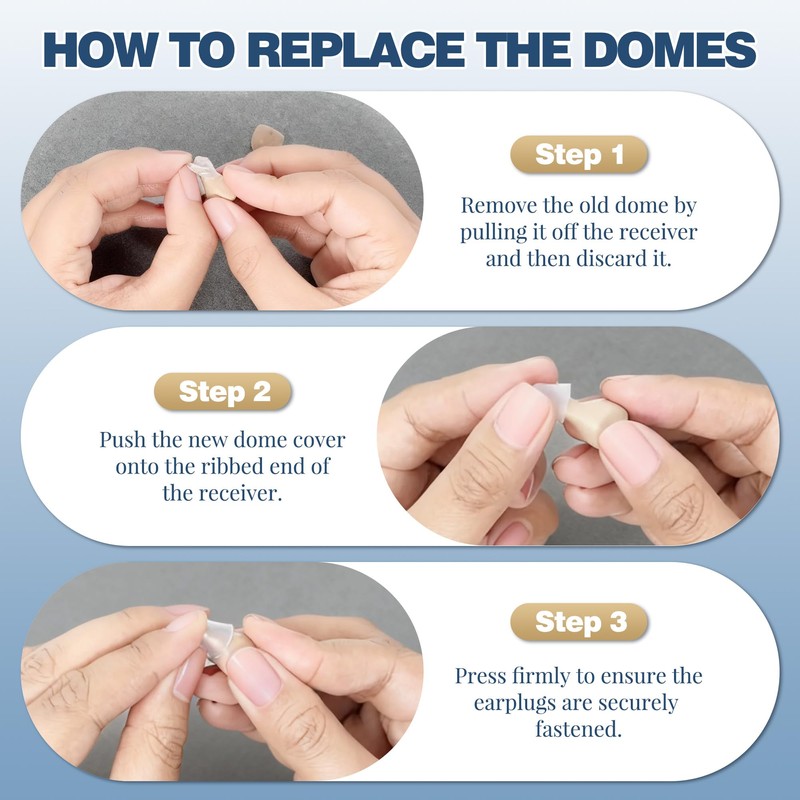 HOW TO REPLACE THE DOMES

Step 1

Remove the old dome by pulling it off the receiver and then discard it.

Step 2

Push the new dome cover onto the ribbed end of the receiver.

Step 3

Press firmly to ensure the earplugs are securely fastened.