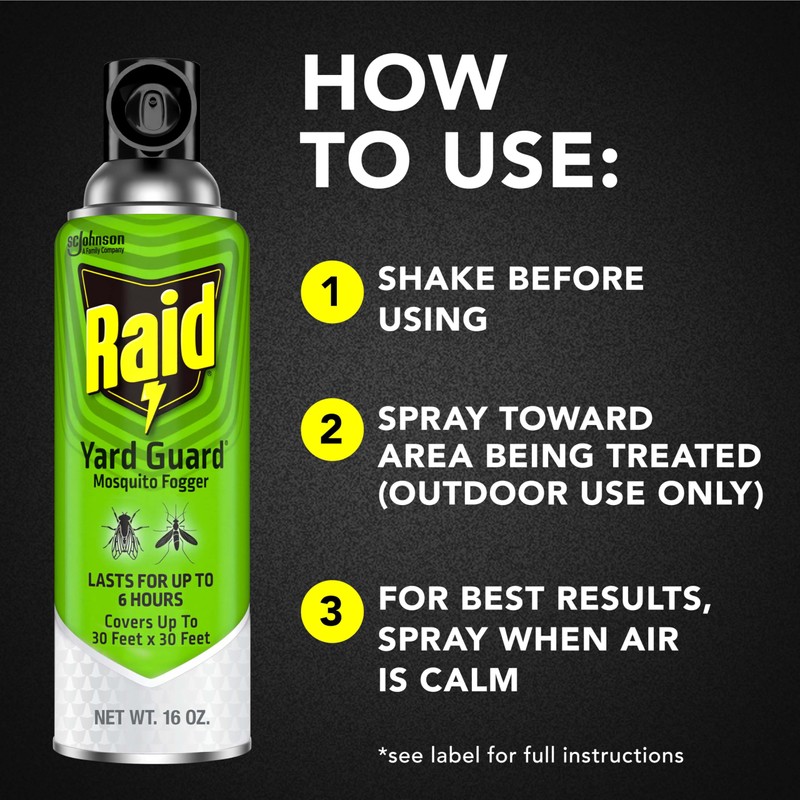 SC Johnson
A Family Company

Raid

Yard Guard®
Mosquito Fogger

LASTS FOR UP TO 6 HOURS
Covers Up To 30 Feet x 30 Feet

NET WT. 16 OZ.

HOW TO USE:

1 SHAKE BEFORE USING

2 SPRAY TOWARD AREA BEING TREATED (OUTDOOR USE ONLY)

3 FOR BEST RESULTS, SPRAY WHEN AIR IS CALM

*see label for full instructions