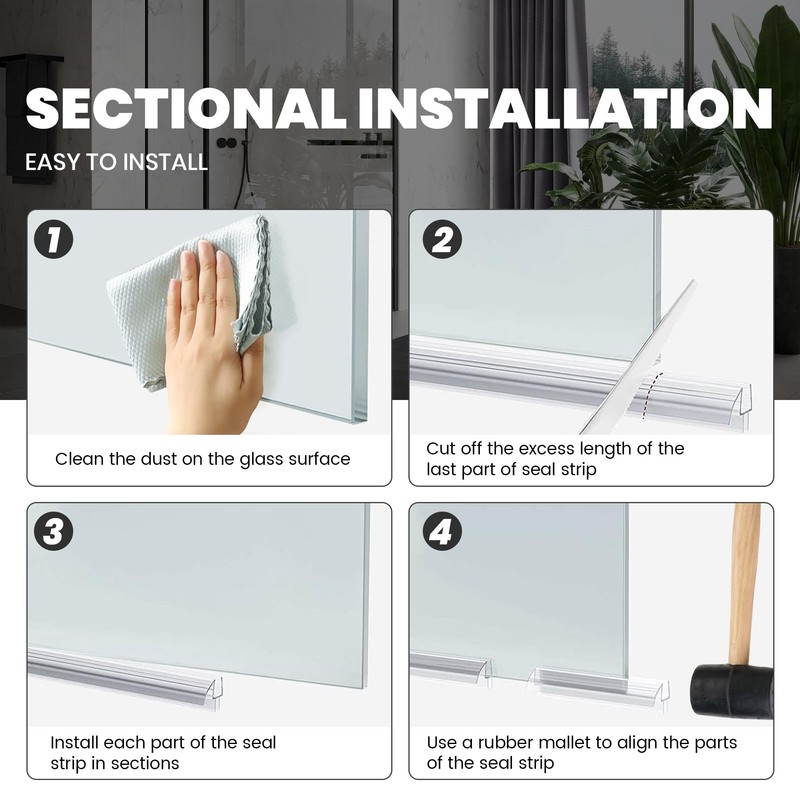 SECTIONAL INSTALLATION

EASY TO INSTALL

1

Clean the dust on the glass surface

2

Cut off the excess length of the last part of seal strip

3

Install each part of the seal strip in sections

4

Use a rubber mallet to align the parts of the seal strip