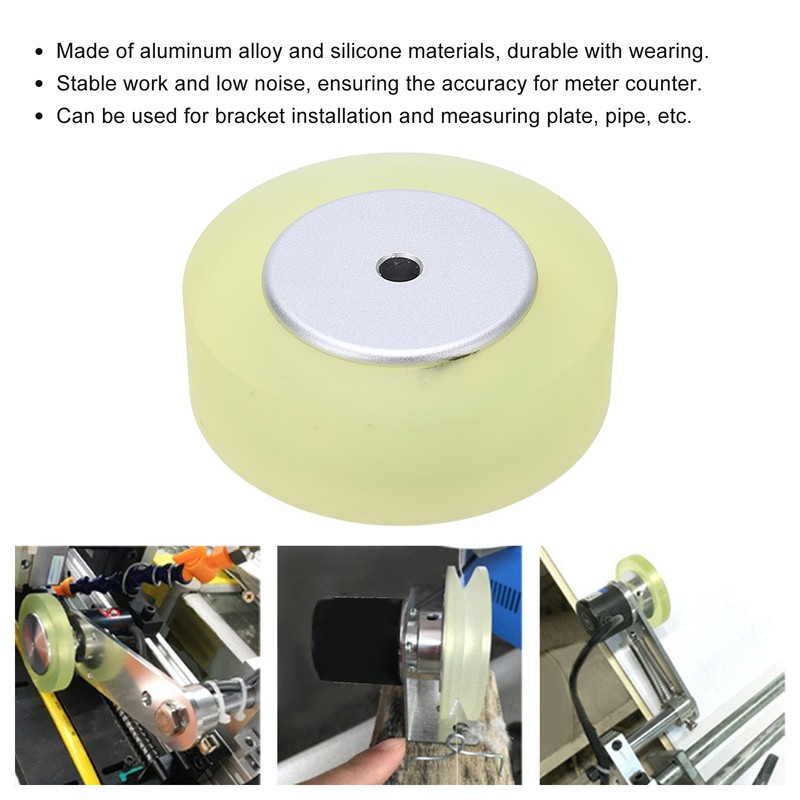 • Made of aluminum alloy and silicone materials, durable with wearing.
• Stable work and low noise, ensuring the accuracy for meter counter.
• Can be used for bracket installation and measuring plate, pipe, etc.