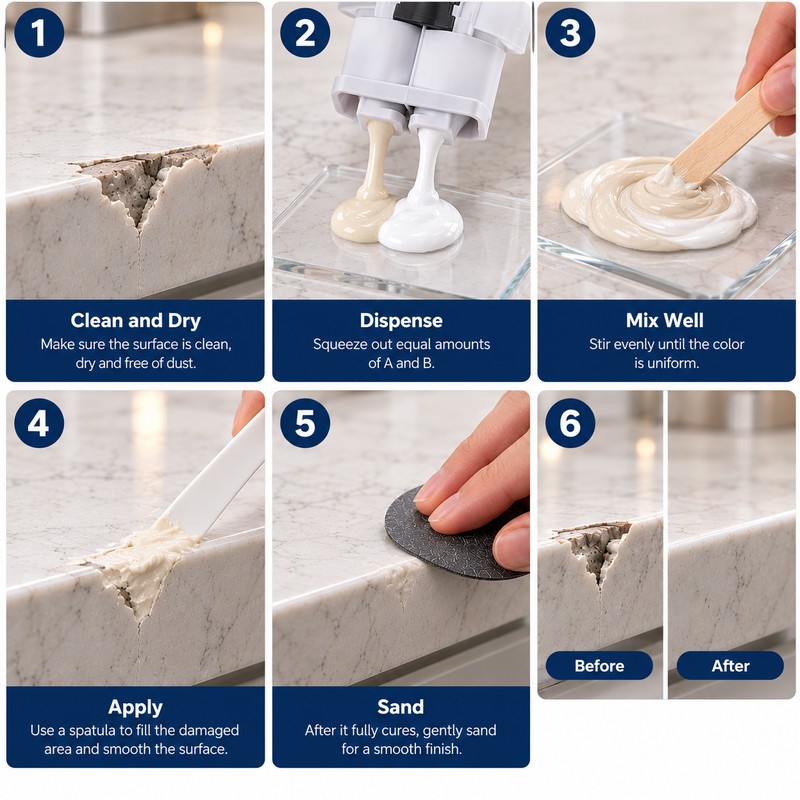 1

Clean and Dry

Make sure the surface is clean, dry and free of dust.

2

Dispense

Squeeze out equal amounts of A and B.

3

Mix Well

Stir evenly until the color is uniform.

4

Apply

Use a spatula to fill the damaged area and smooth the surface.

5

Sand

After it fully cures, gently sand for a smooth finish.

6

Before

After