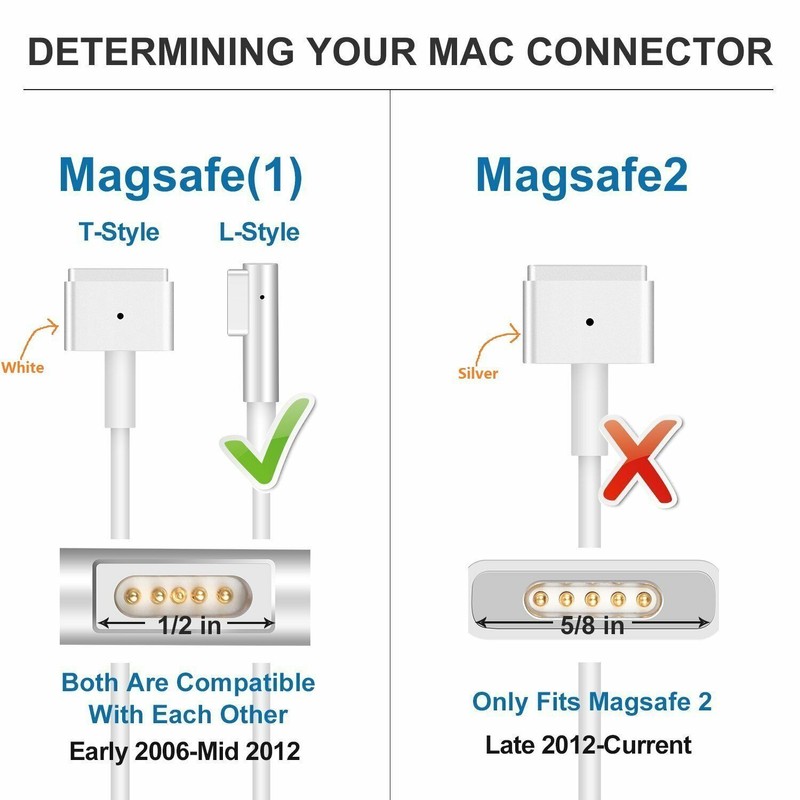 DETERMINING YOUR MAC CONNECTOR

Magsafe(1)

T-Style L-Style

White

1/2 in

Both Are Compatible With Each Other

Early 2006-Mid 2012

Magsafe2

Silver

5/8 in

Only Fits Magsafe 2

Late 2012-Current