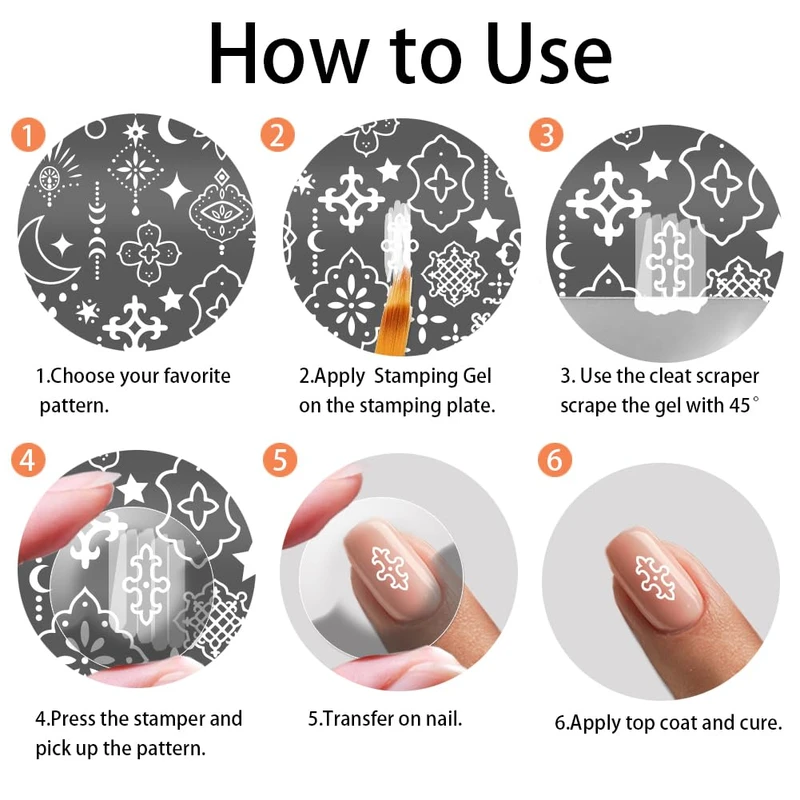 How to Use

1

1.Choose your favorite pattern.

2

2.Apply  Stamping Gel on the stamping plate.

3

3. Use the cleat scraper scrape the gel with 45°

4

4.Press the stamper and pick up the pattern.

5

5.Transfer on nail.

6

6.Apply top coat and cure.