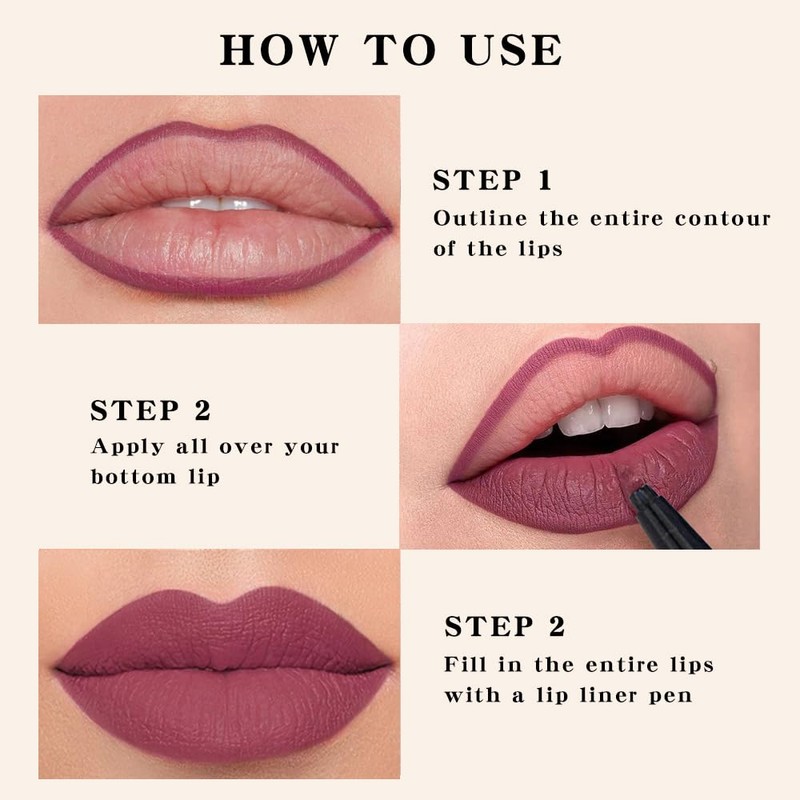 HOW TO USE

STEP 1
Outline the entire contour of the lips

STEP 2
Apply all over your bottom lip

STEP 2
Fill in the entire lips with a lip liner pen