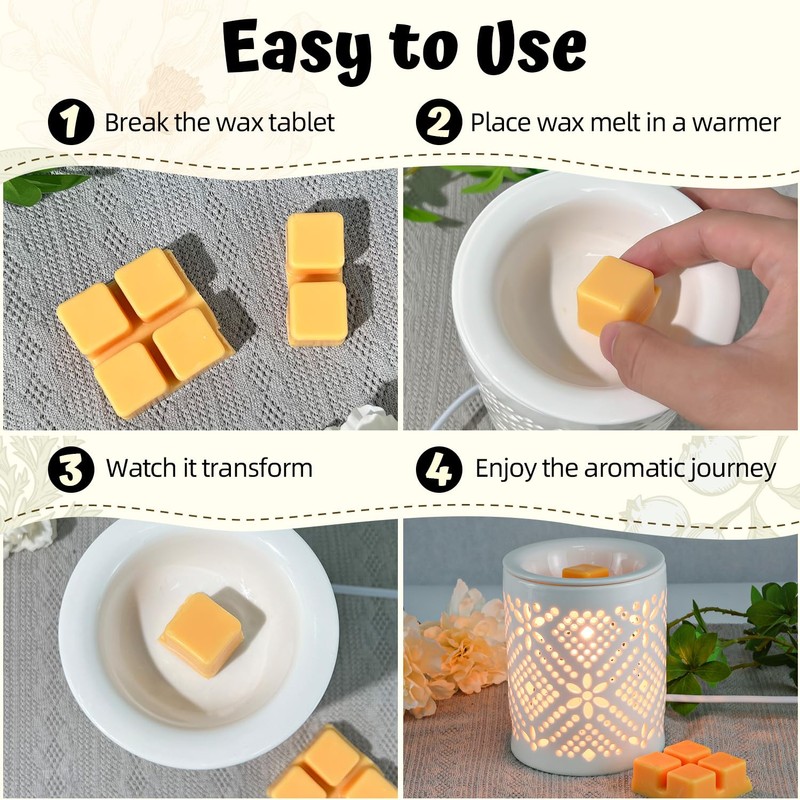 Easy to Use

1 Break the wax tablet

2 Place wax melt in a warmer

3 Watch it transform

4 Enjoy the aromatic journey