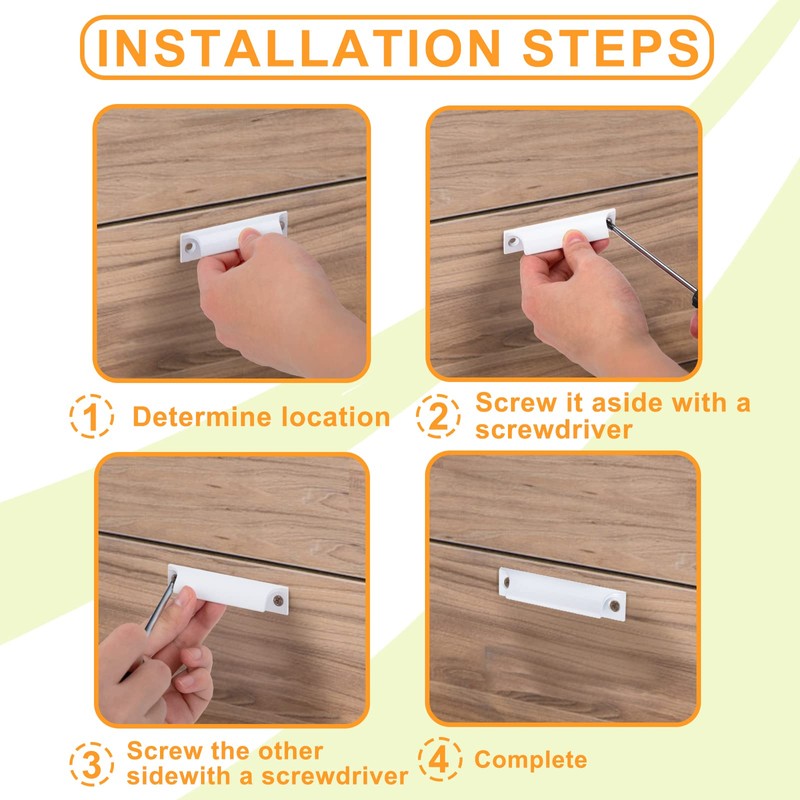 INSTALLATION STEPS

1 Determine location

2 Screw it aside with a screwdriver

3 Screw the other sidewith a screwdriver

4 Complete