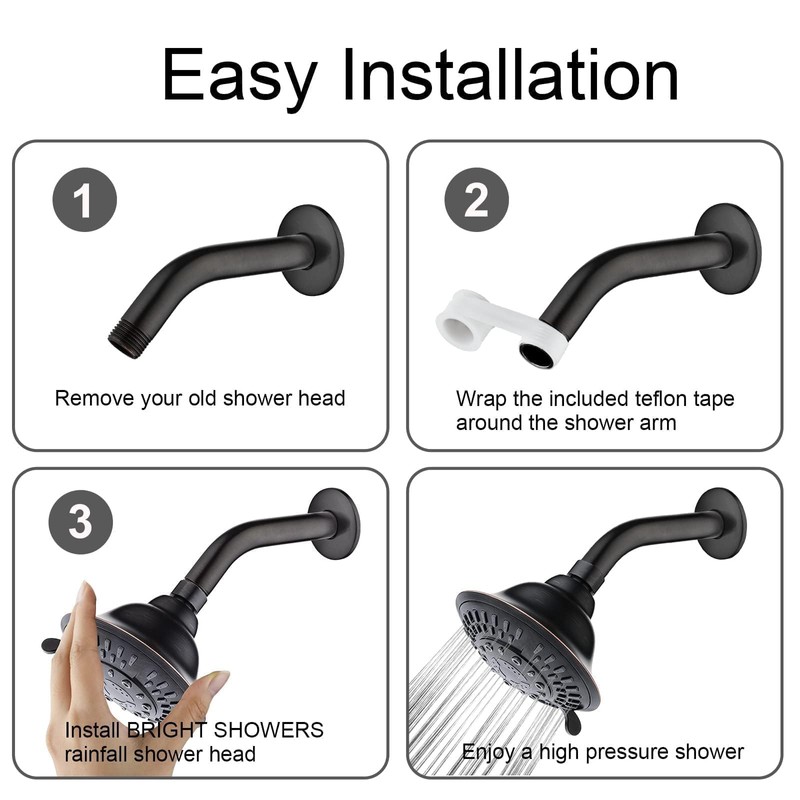 Easy Installation

1

Remove your old shower head

2

Wrap the included teflon tape around the shower arm

3

Install BRIGHT SHOWERS rainfall shower head

Enjoy a high pressure shower