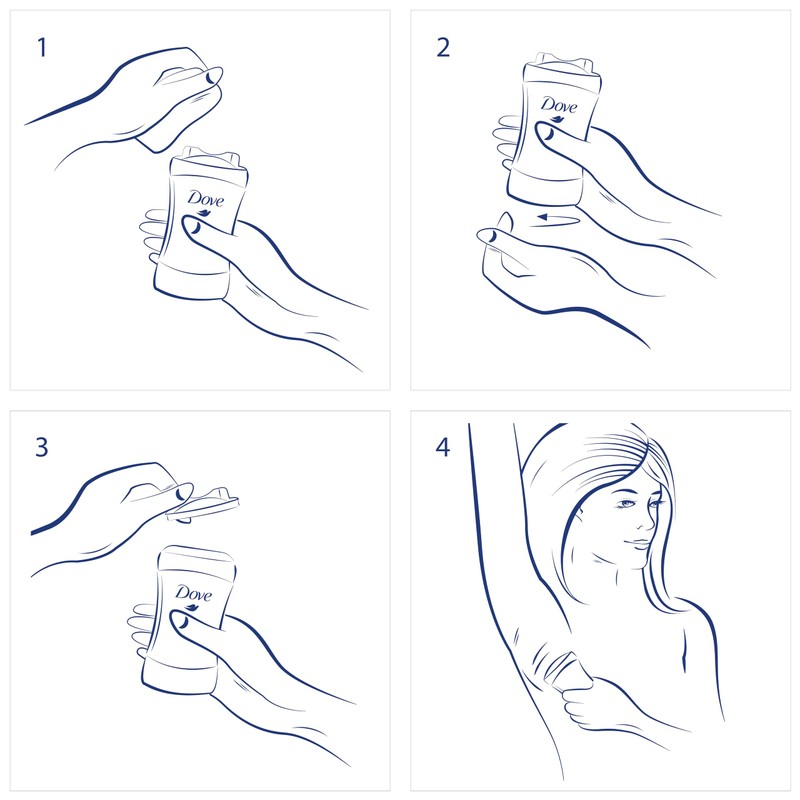 1

Dove

2

Dove

3

Dove

4