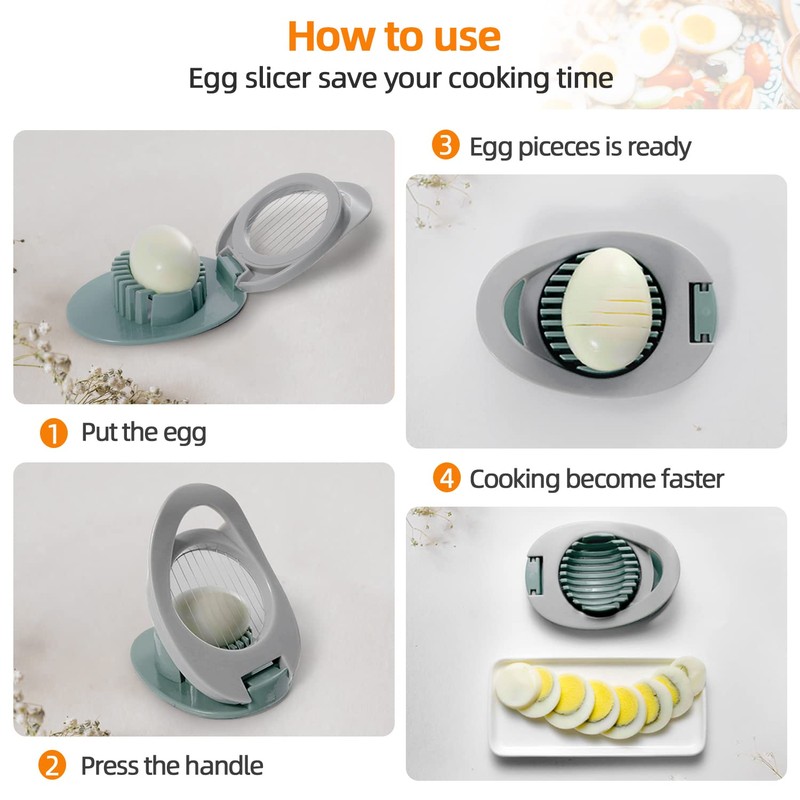 How to use

Egg slicer save your cooking time

1 Put the egg

2 Press the handle

3 Egg piceces is ready

4 Cooking become faster