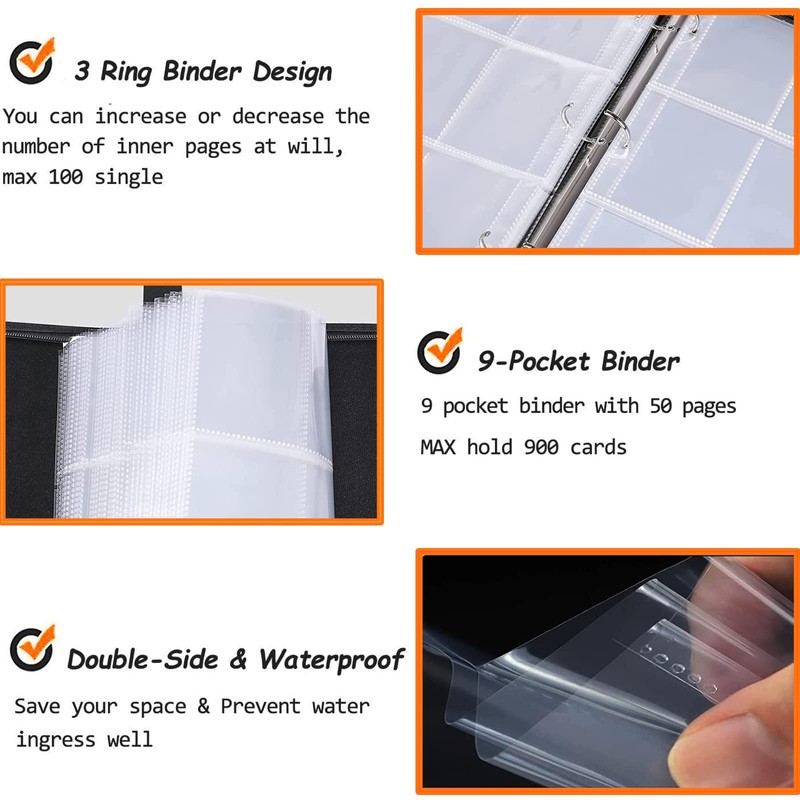 3 Ring Binder Design

You can increase or decrease the number of inner pages at will, max 100 single

9-Pocket Binder

9 pocket binder with 50 pages

MAX hold 900 cards

Double-Side & Waterproof

Save your space & Prevent water ingress well