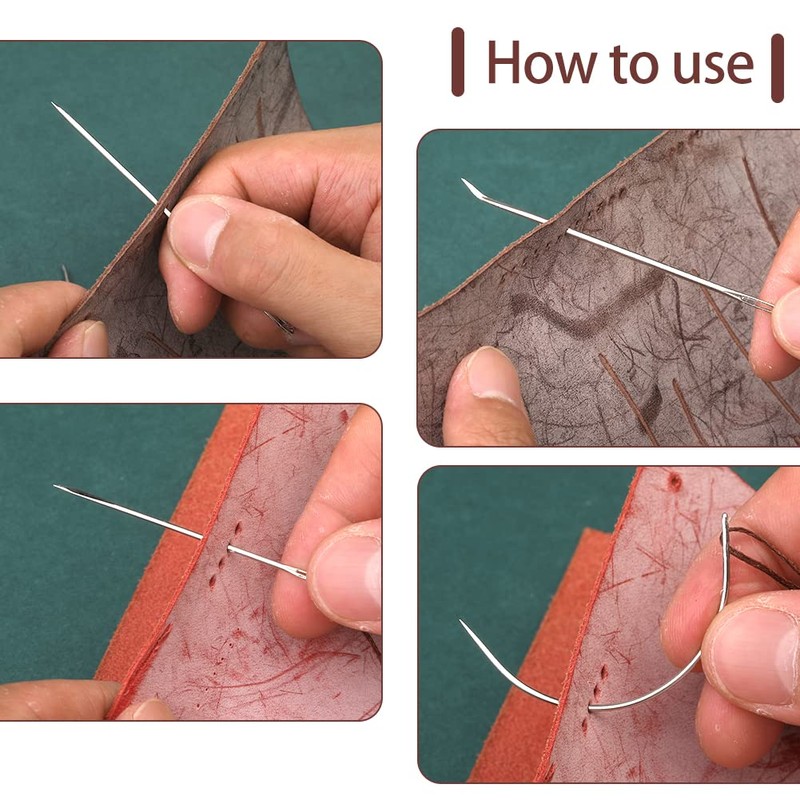 How to use