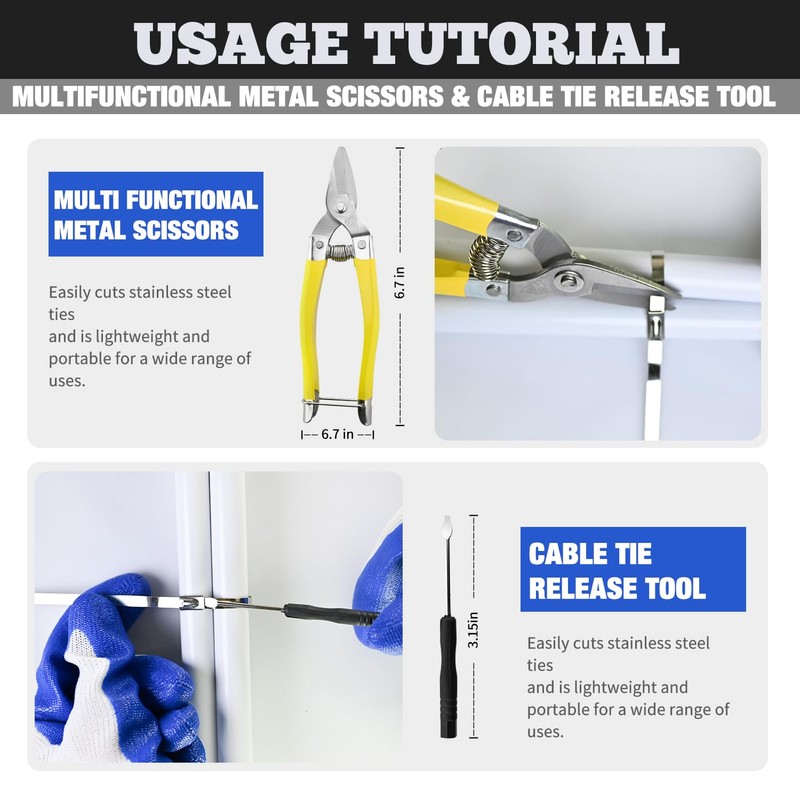 USAGE TUTORIAL

MULTIFUNCTIONAL METAL SCISSORS & CABLE TIE RELEASE TOOL

MULTI FUNCTIONAL METAL SCISSORS

Easily cuts stainless steel ties
and is lightweight and portable for a wide range of uses.

6.7 in

6.7 in

3.15in

CABLE TIE RELEASE TOOL

Easily cuts stainless steel ties
and is lightweight and portable for a wide range of uses.