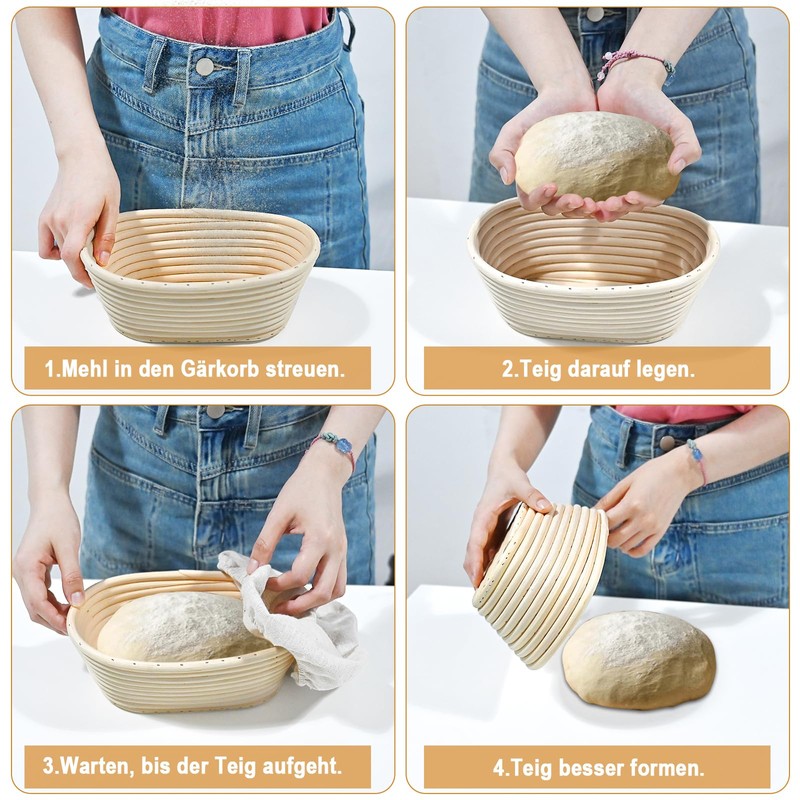 1.Mehl in den Gärkorb streuen.

2.Teig darauf legen.

3.Warten, bis der Teig aufgeht.

4.Teig besser formen.