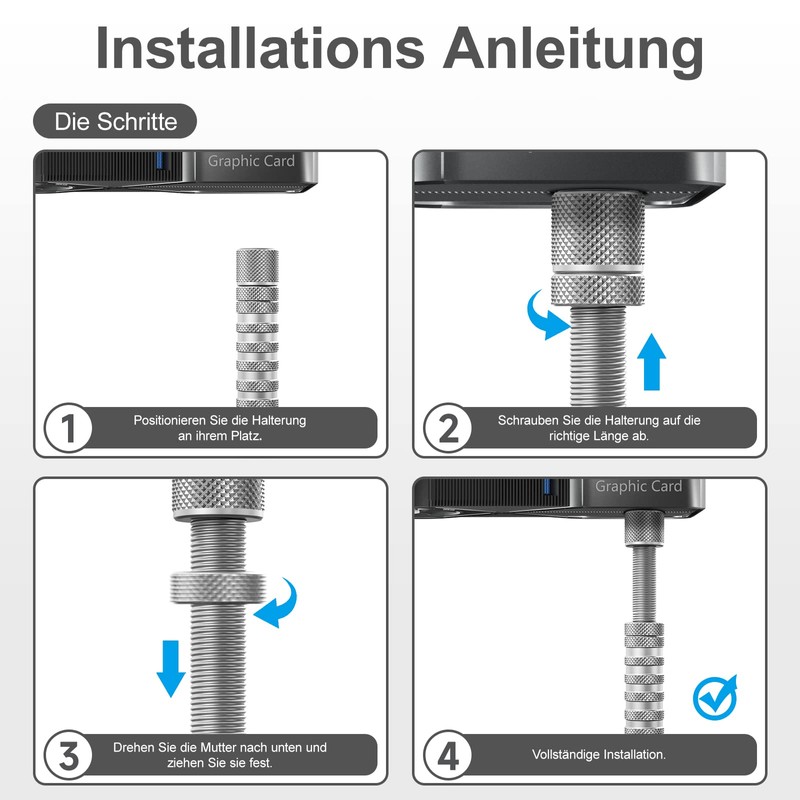 Installations Anleitung

Die Schritte

Graphic Card

1 Positionieren Sie die Halterung an ihrem Platz.

2 Schrauben Sie die Halterung auf die richtige Länge ab.

3 Drehen Sie die Mutter nach unten und ziehen Sie sie fest.

Graphic Card

4 Vollständige Installation.