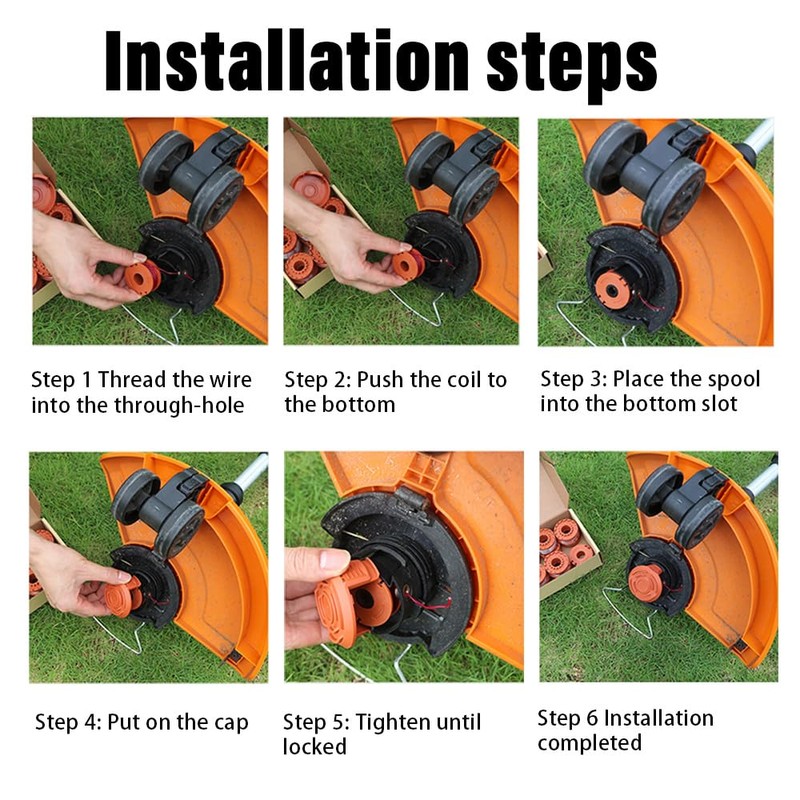 Installation steps

Step 1 Thread the wire into the through-hole

Step 2: Push the coil to the bottom

Step 3: Place the spool into the bottom slot

Step 4: Put on the cap

Step 5: Tighten until locked

Step 6 Installation completed