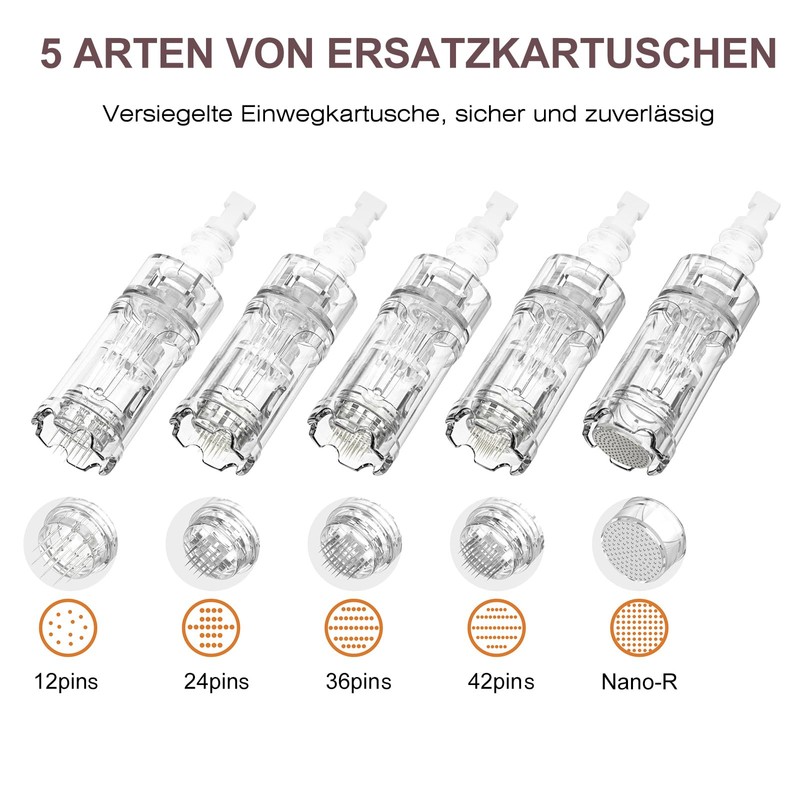 5 ARTEN VON ERSATZKARTUSCHEN

Versiegelte Einwegkartusche, sicher und zuverlässig

12pins

24pins

36pins

42pins

Nano-R