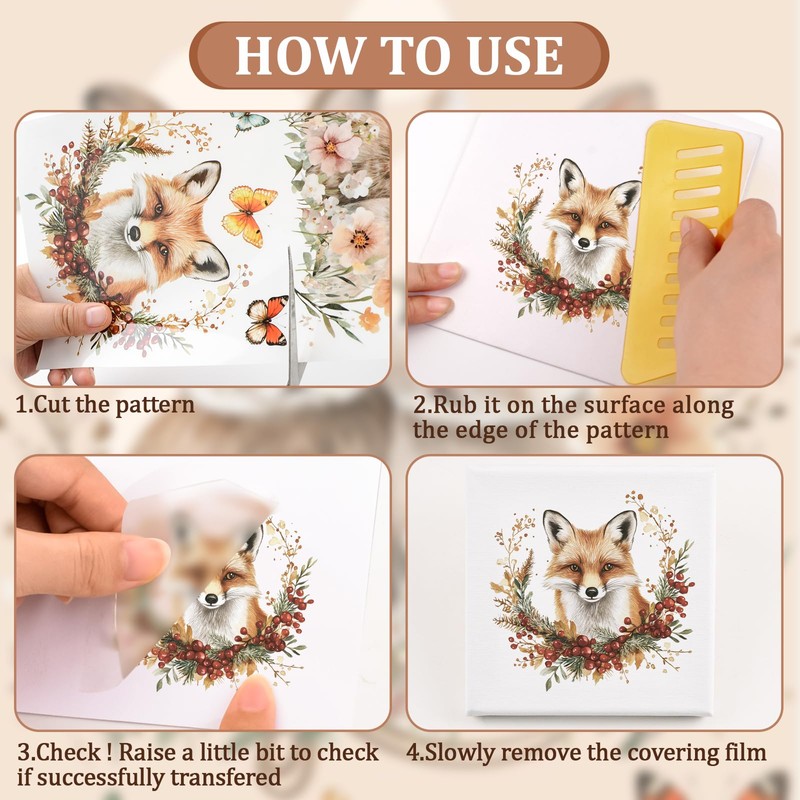 HOW TO USE

1.Cut the pattern

2.Rub it on the surface along the edge of the pattern

3.Check ! Raise a little bit to check if successfully transfered

4.Slowly remove the covering film