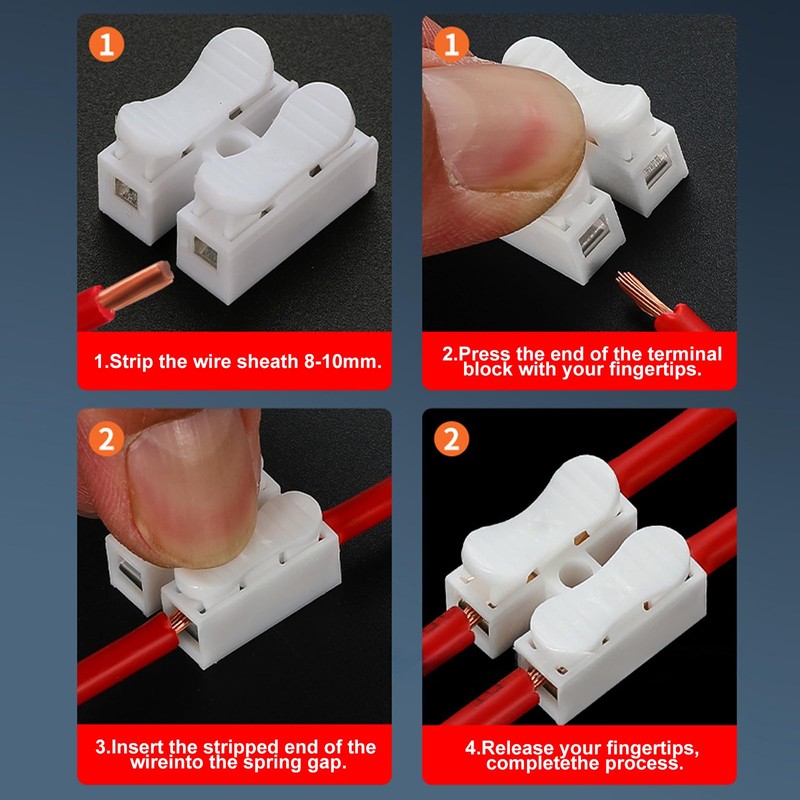 1

1.Strip the wire sheath 8-10mm.

1

2.Press the end of the terminal block with your fingertips.

2

3.Insert the stripped end of the wireinto the spring gap.

2

4.Release your fingertips, completethe process.