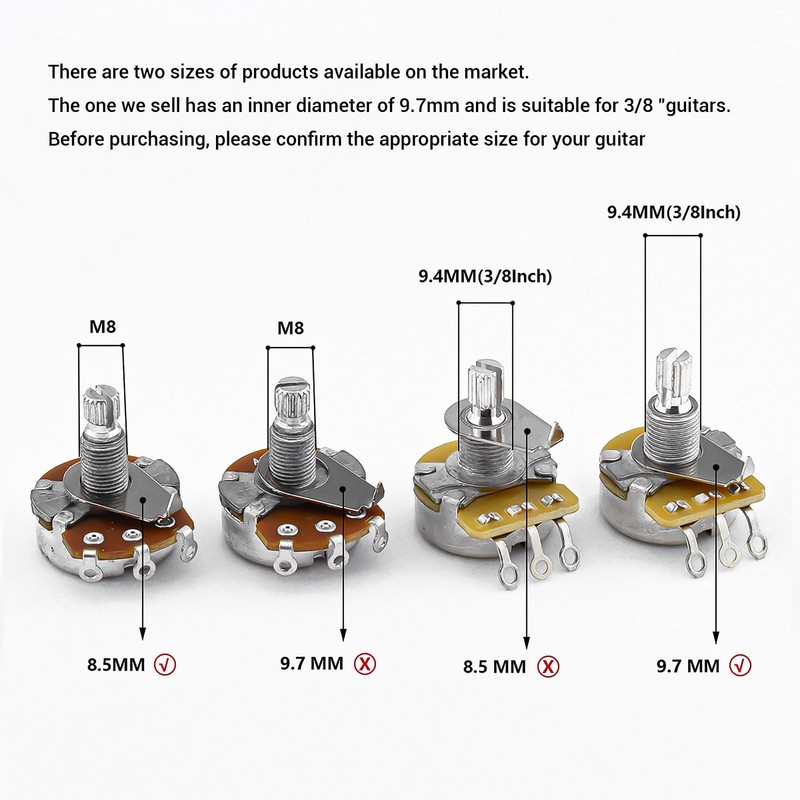 There are two sizes of products available on the market.
The one we sell has an inner diameter of 9.7mm and is suitable for 3/8 "guitars.
Before purchasing, please confirm the appropriate size for your guitar

M8

M8

9.4MM(3/8Inch)

9.4MM(3/8Inch)

8.5MM √

9.7 MM X

8.5 MM X

9.7 MM √