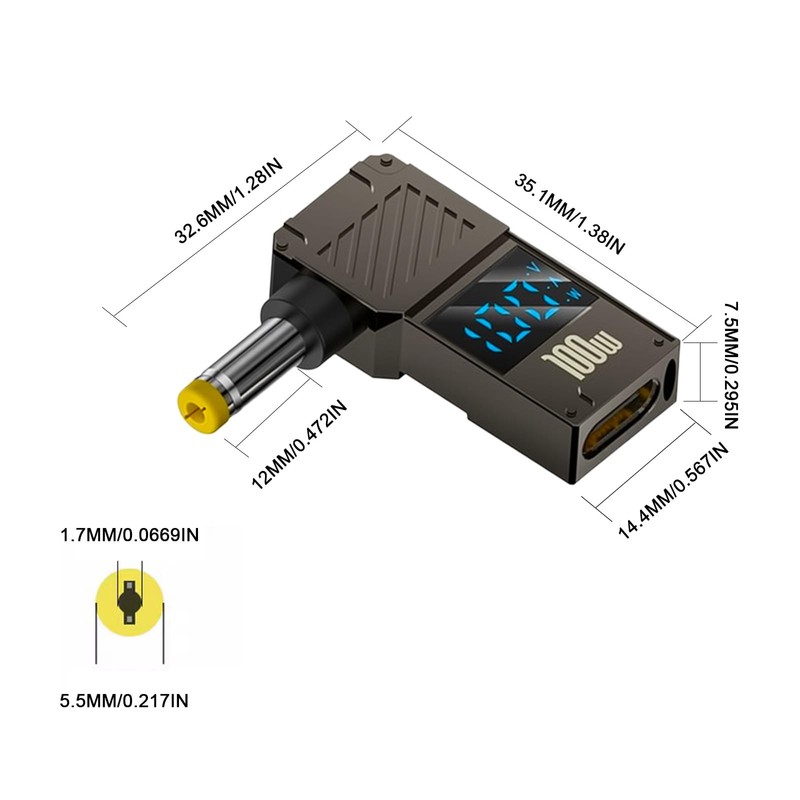 32.6MM/1.28IN

35.1MM/1.38IN

V
A
W

100W

7.5MM/0.295IN

12MM/0.472IN

14.4MM/0.567IN

1.7MM/0.0669IN

5.5MM/0.217IN