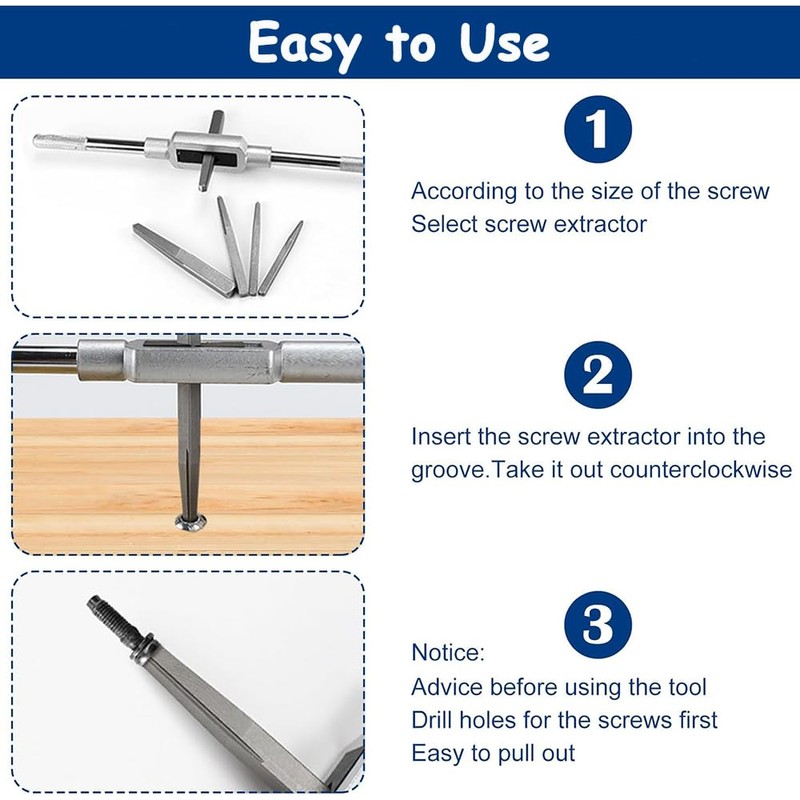 Easy to Use

1

According to the size of the screw
Select screw extractor

2

Insert the screw extractor into the groove.Take it out counterclockwise

3

Notice:
Advice before using the tool
Drill holes for the screws first
Easy to pull out