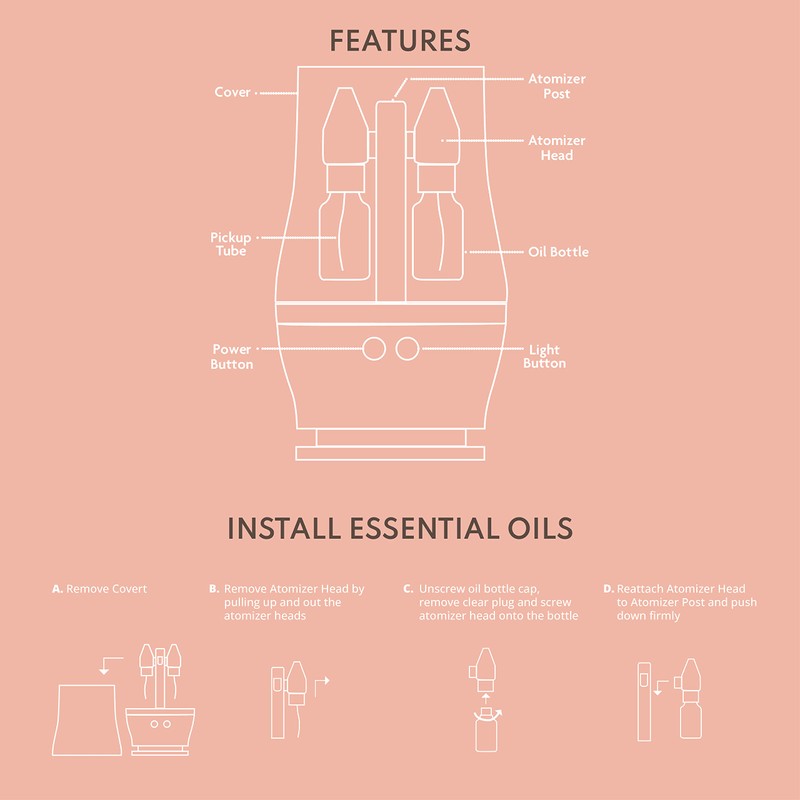 FEATURES

Cover

Atomizer Post

Atomizer Head

Pickup Tube

Oil Bottle

Power Button

Light Button

INSTALL ESSENTIAL OILS

A. Remove Covert

B. Remove Atomizer Head by pulling up and out the atomizer heads

C. Unscrew oil bottle cap, remove clear plug and screw atomizer head onto the bottle

D. Reattach Atomizer Head to Atomizer Post and push down firmly