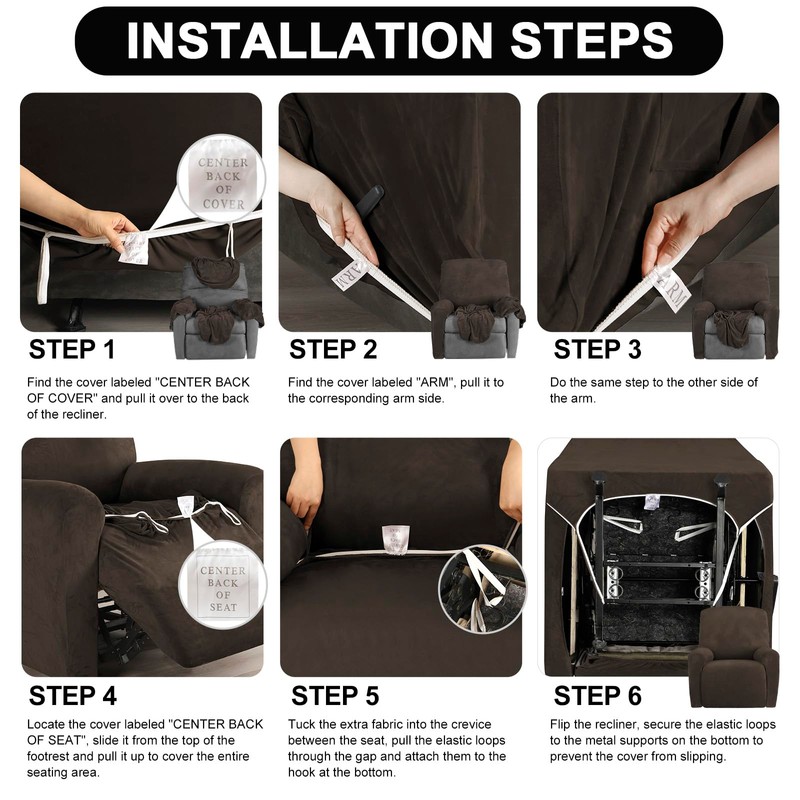 INSTALLATION STEPS

CENTER BACK OF COVER

STEP 1

Find the cover labeled "CENTER BACK OF COVER" and pull it over to the back of the recliner.

ARM

STEP 2

Find the cover labeled "ARM", pull it to the corresponding arm side.

ARM

STEP 3

Do the same step to the other side of the arm.

CENTER BACK OF SEAT

STEP 4

Locate the cover labeled "CENTER BACK OF SEAT", slide it from the top of the footrest and pull it up to cover the entire seating area.

STEP 5

Tuck the extra fabric into the crevice between the seat, pull the elastic loops through the gap and attach them to the hook at the bottom.

STEP 6

Flip the recliner, secure the elastic loops to the metal supports on the bottom to prevent the cover from slipping.