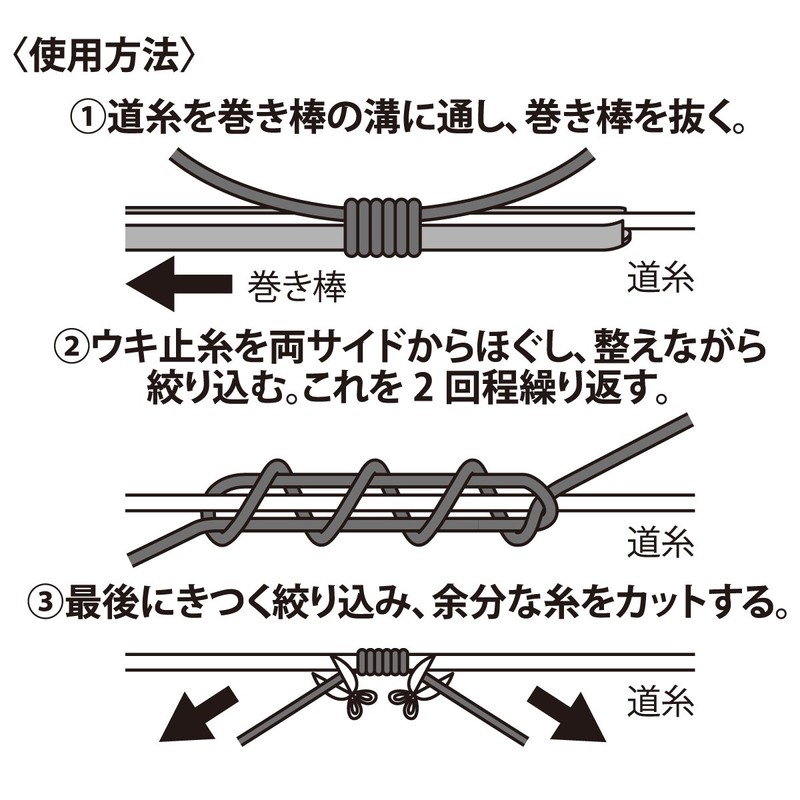 〈使用方法〉

①道糸を巻き棒の溝に通し、巻き棒を抜く。

巻き棒

道糸

②ウキ止糸を両サイドからほぐし、整えながら絞り込む。これを 2 回程繰り返す。

道糸

③最後にきつく絞り込み、余分な糸をカットする。

道糸