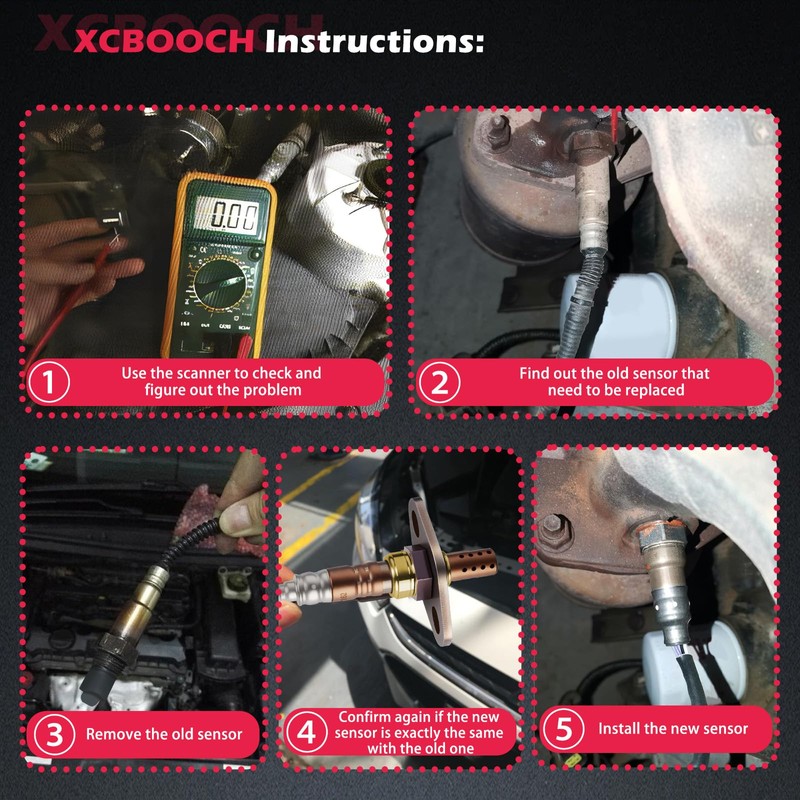 XCBOOCH Instructions:

0.00

1 Use the scanner to check and figure out the problem

2 Find out the old sensor that need to be replaced

3 Remove the old sensor

4 Confirm again if the new sensor is exactly the same with the old one

5 Install the new sensor