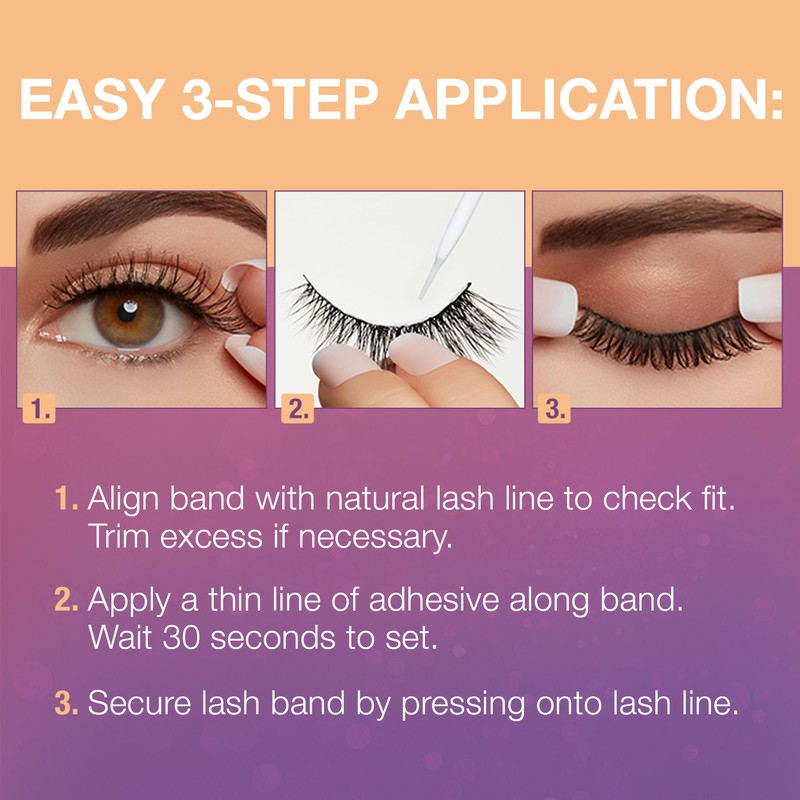 EASY 3-STEP APPLICATION:

1.

2.

3.

1. Align band with natural lash line to check fit. Trim excess if necessary.

2. Apply a thin line of adhesive along band. Wait 30 seconds to set.

3. Secure lash band by pressing onto lash line.