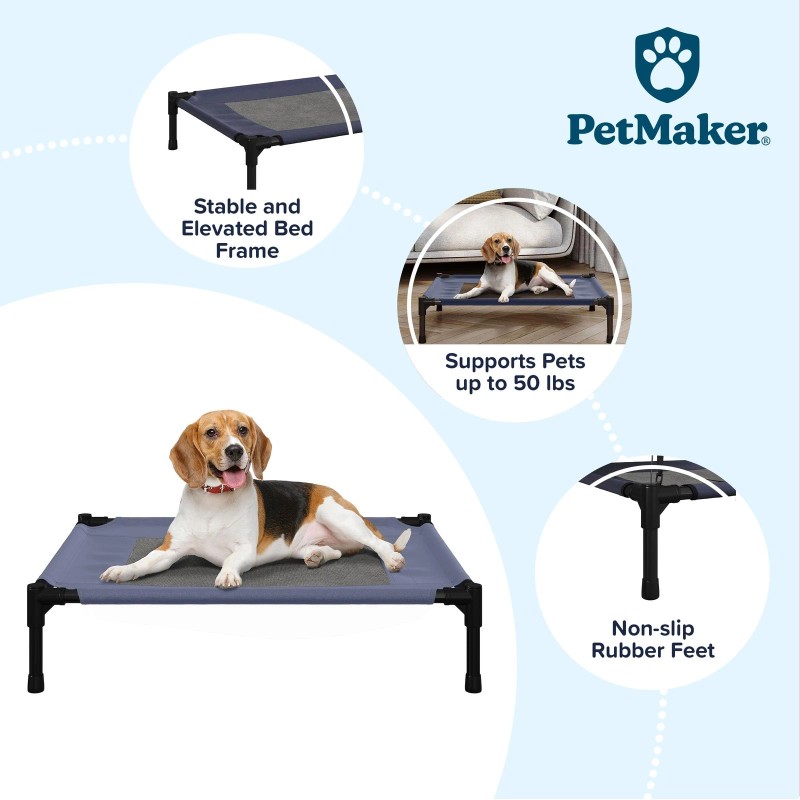 PetMaker®

Stable and Elevated Bed Frame

Supports Pets up to 50 lbs

Non-slip Rubber Feet