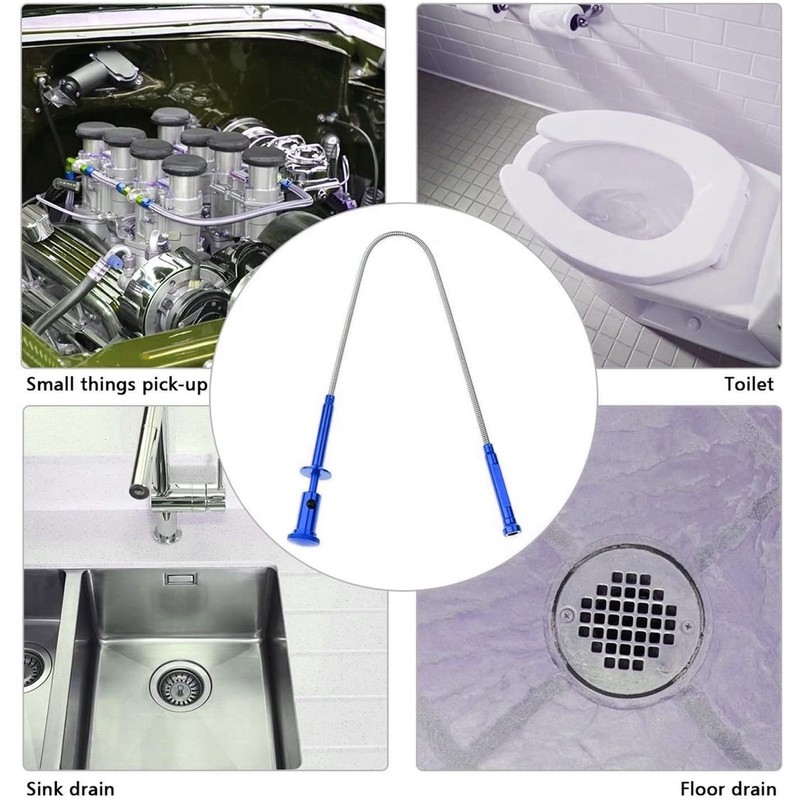 Small things pick-up

Toilet

Sink drain

Floor drain