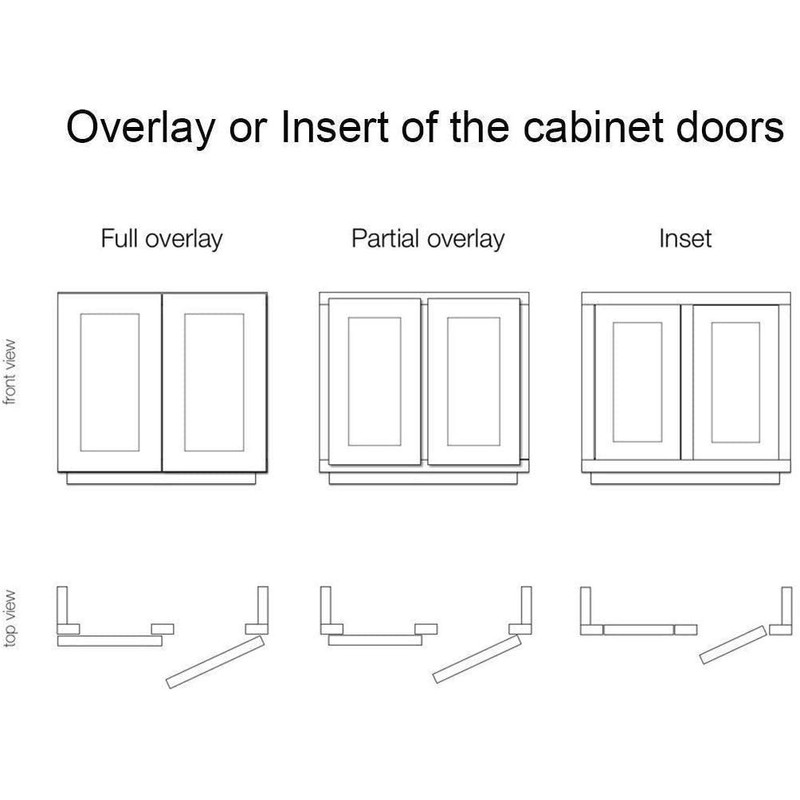 Overlay or Insert of the cabinet doors

Full overlay

Partial overlay

Inset

front view

top view