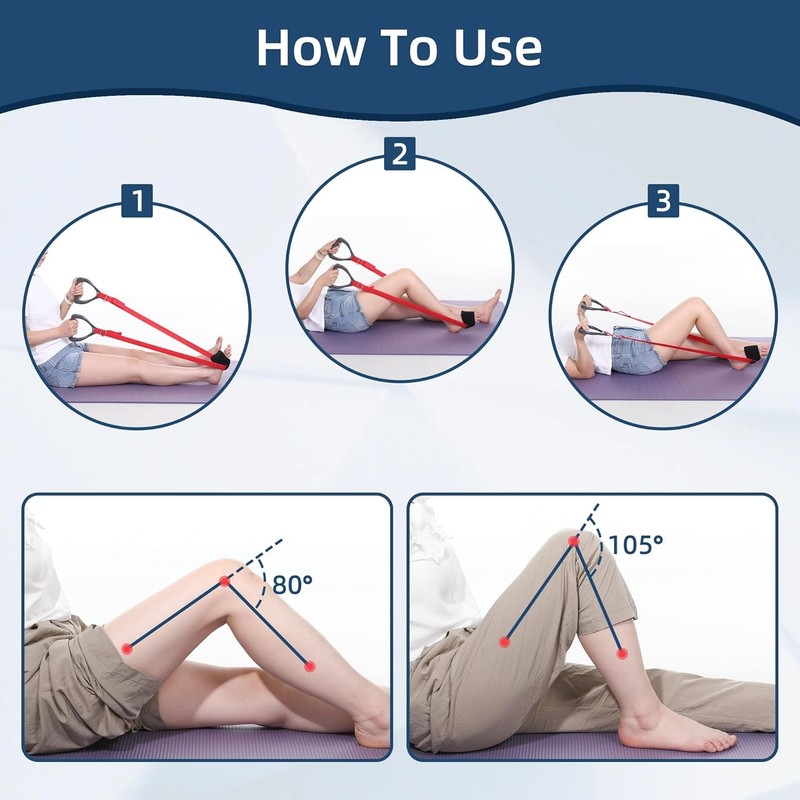 How To Use

1

2

3

80°

105°