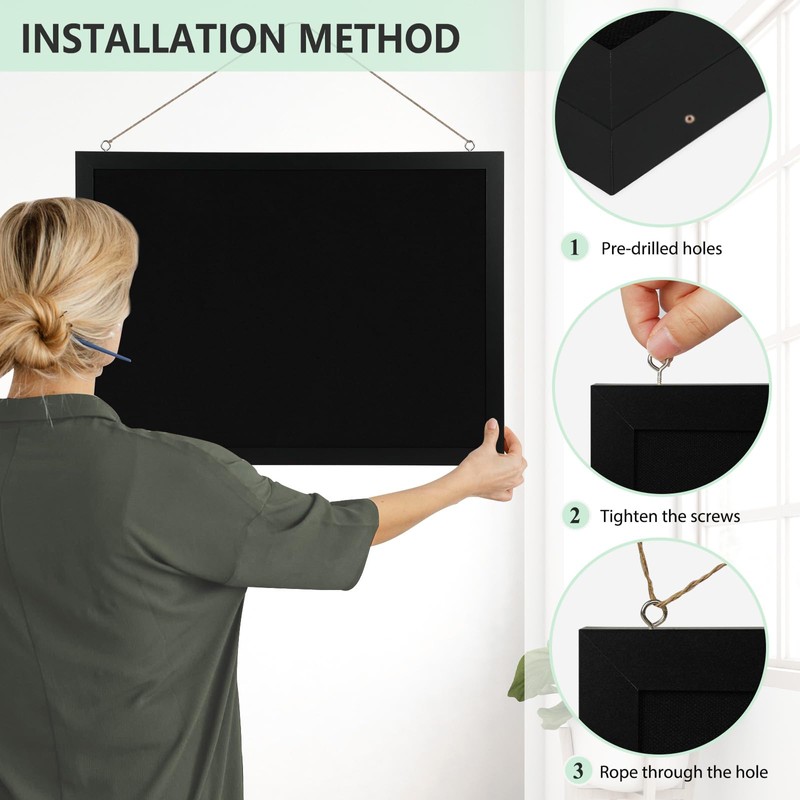 INSTALLATION METHOD

1 Pre-drilled holes

2 Tighten the screws

3 Rope through the hole