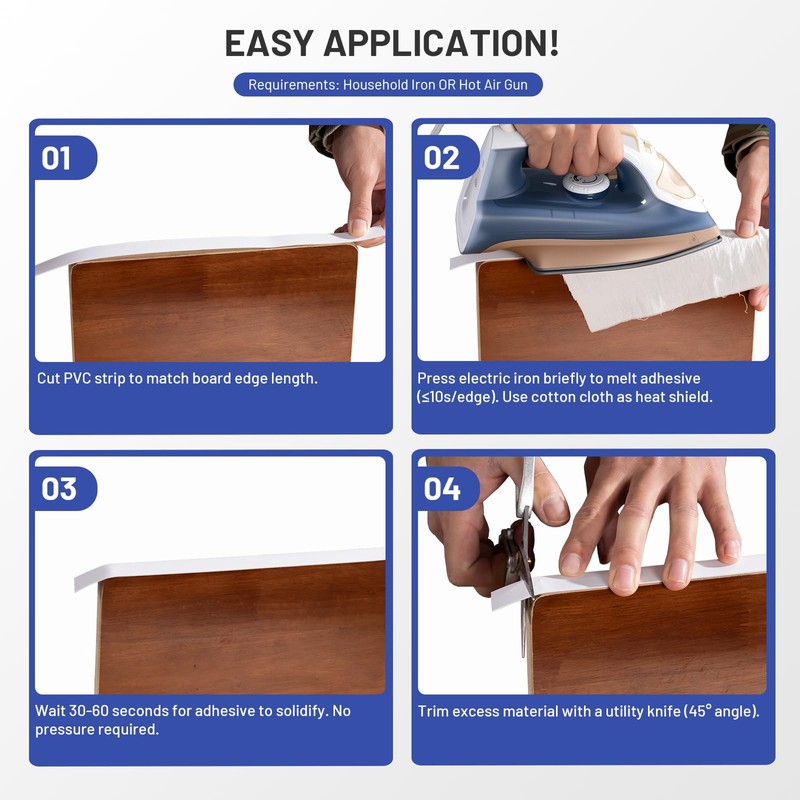 EASY APPLICATION!

Requirements: Household Iron OR Hot Air Gun

01

Cut PVC strip to match board edge length.

02

Press electric iron briefly to melt adhesive (≤10s/edge). Use cotton cloth as heat shield.

03

Wait 30-60 seconds for adhesive to solidify. No pressure required.

04

Trim excess material with a utility knife (45° angle).