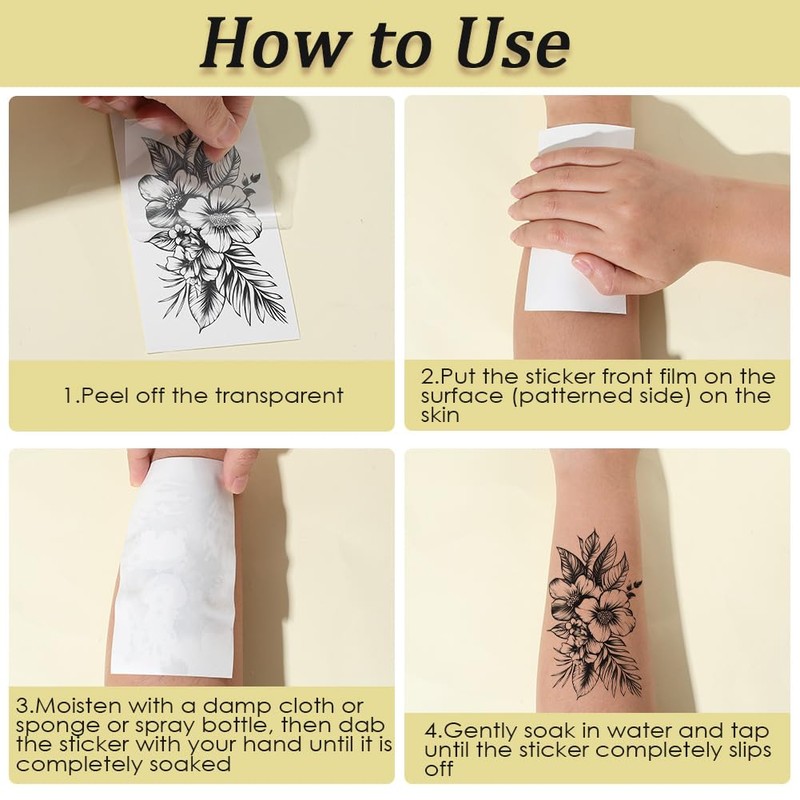 How to Use

1.Peel off the transparent

2.Put the sticker front film on the surface (patterned side) on the skin

3.Moisten with a damp cloth or sponge or spray bottle, then dab the sticker with your hand until it is completely soaked

4.Gently soak in water and tap until the sticker completely slips off