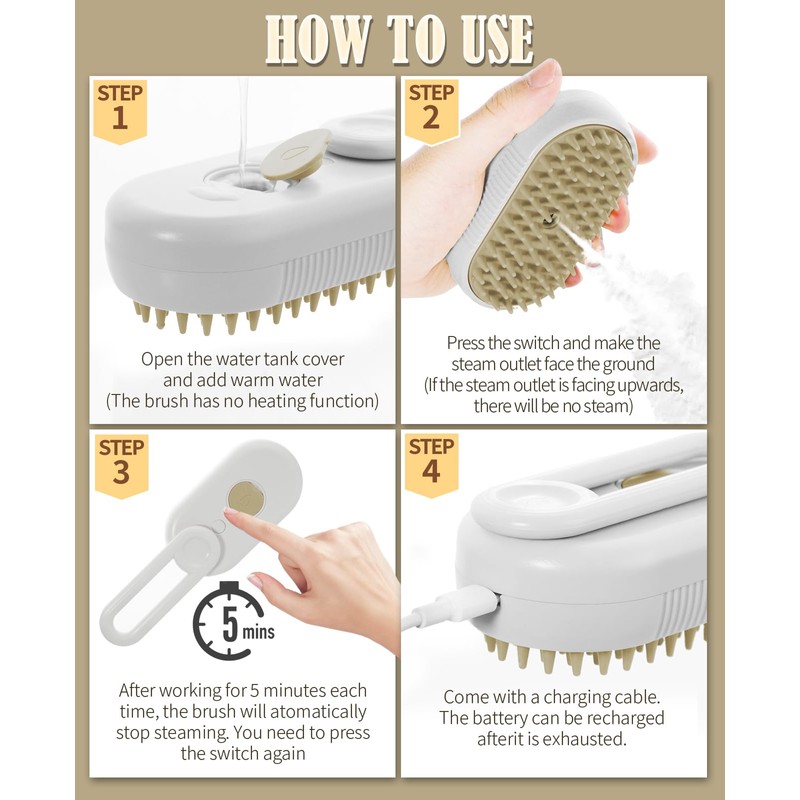 HOW TO USE

STEP 1

Open the water tank cover and add warm water (The brush has no heating function)

STEP 2

Press the switch and make the steam outlet face the ground (If the steam outlet is facing upwards, there will be no steam)

STEP 3

5 mins

After working for 5 minutes each time, the brush will atomatically stop steaming. You need to press the switch again

STEP 4

Come with a charging cable. The battery can be recharged afterit is exhausted.