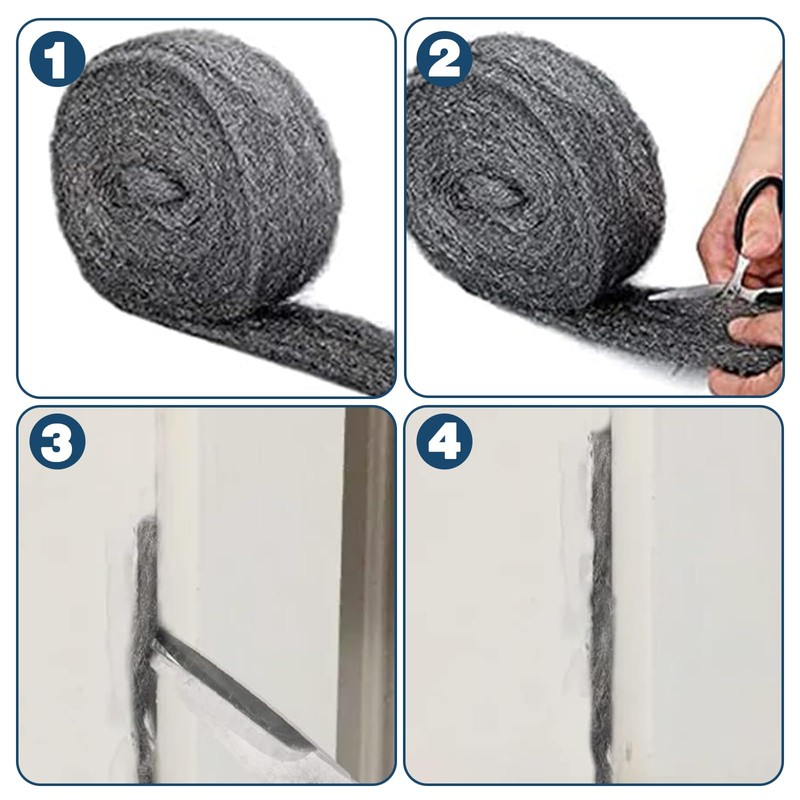 1

2

3

4