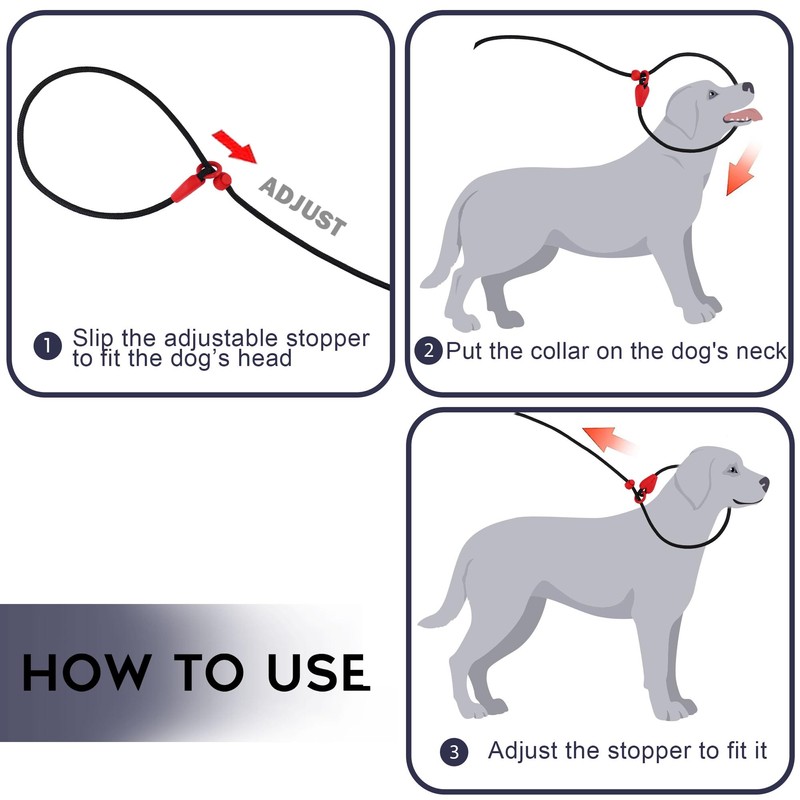 ADJUST

1 Slip the adjustable stopper to fit the dog's head

2 Put the collar on the dog's neck

HOW TO USE

3 Adjust the stopper to fit it