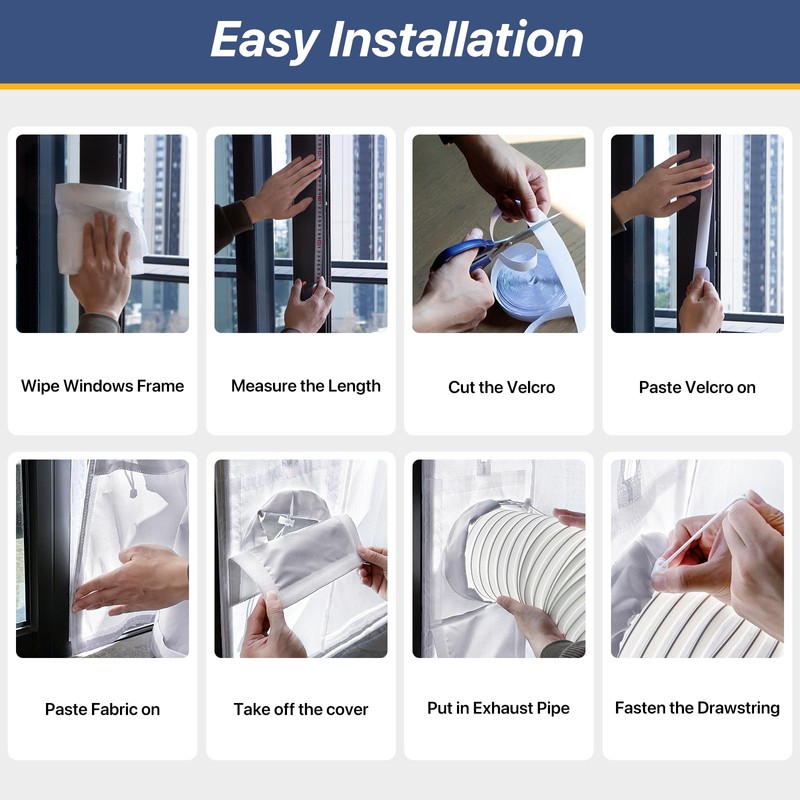 Easy Installation

Wipe Windows Frame

Measure the Length

Cut the Velcro

Paste Velcro on

Paste Fabric on

Take off the cover

Put in Exhaust Pipe

Fasten the Drawstring