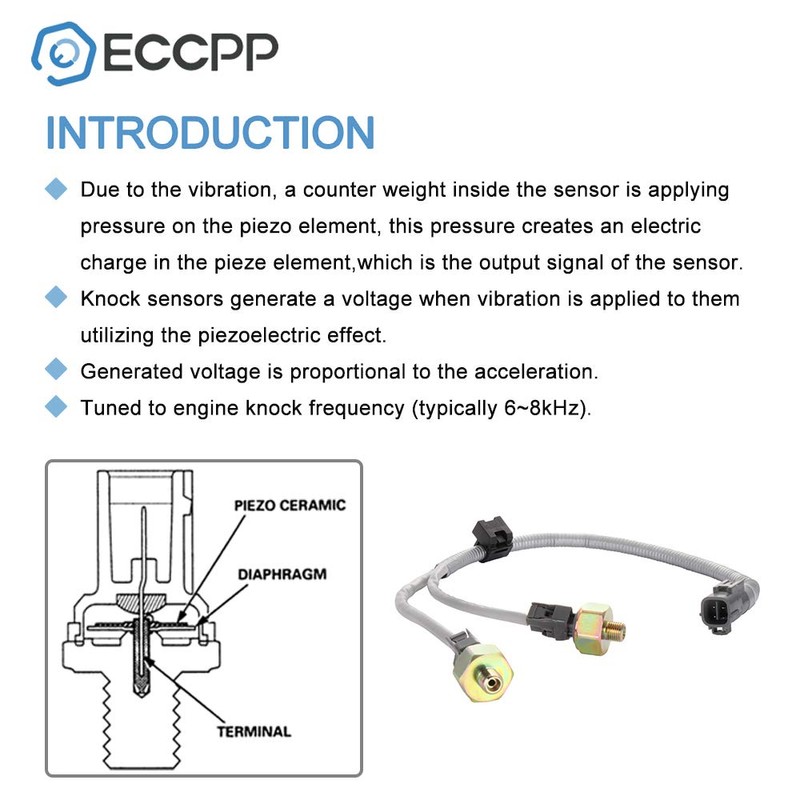 ECCPP

INTRODUCTION

Due to the vibration, a counter weight inside the sensor is applying pressure on the piezo element, this pressure creates an electric charge in the pieze element,which is the output signal of the sensor.

Knock sensors generate a voltage when vibration is applied to them utilizing the piezoelectric effect.

Generated voltage is proportional to the acceleration.

Tuned to engine knock frequency (typically 6~8kHz).

PIEZO CERAMIC
DIAPHRAGM
TERMINAL