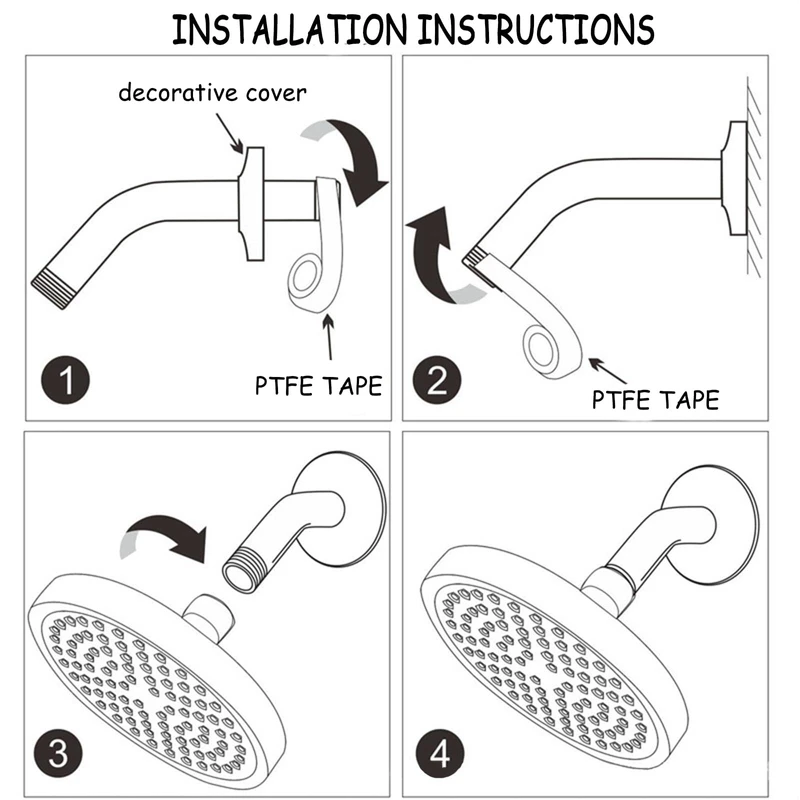 INSTALLATION INSTRUCTIONS

decorative cover

1

PTFE TAPE

2

PTFE TAPE

3

4