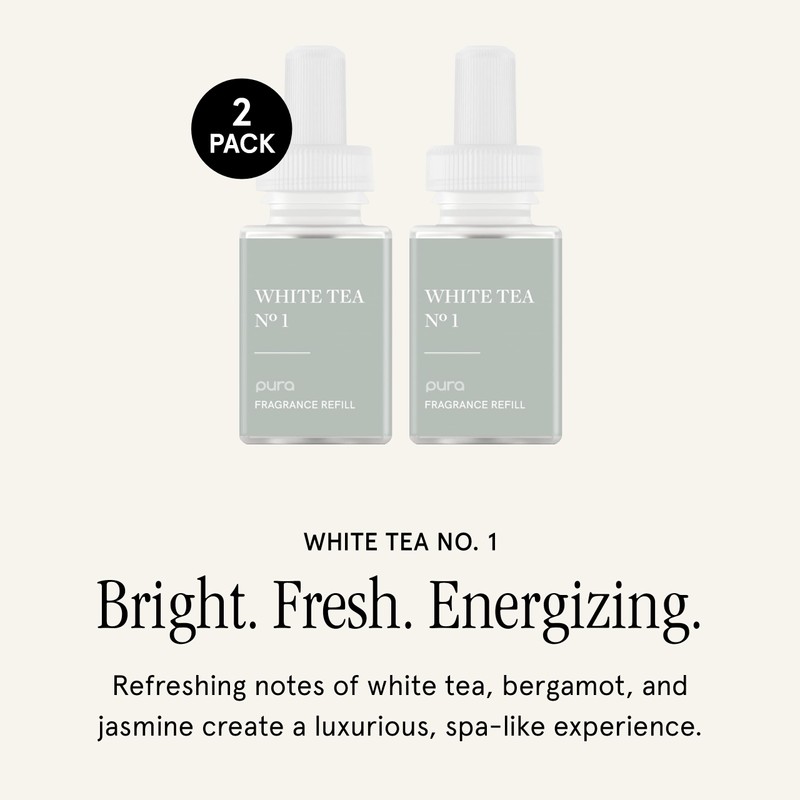 2 PACK

WHITE TEA
Nº 1

pura
FRAGRANCE REFILL

WHITE TEA
Nº 1

pura
FRAGRANCE REFILL

WHITE TEA NO. 1

Bright. Fresh. Energizing.

Refreshing notes of white tea, bergamot, and jasmine create a luxurious, spa-like experience.