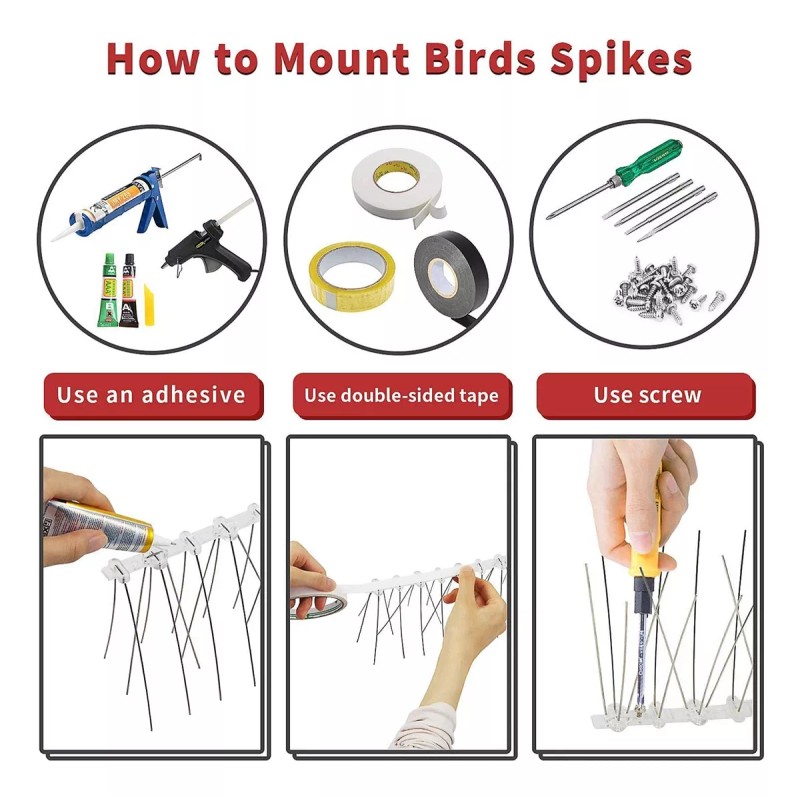 How to Mount Birds Spikes

Use an adhesive

Use double-sided tape

Use screw