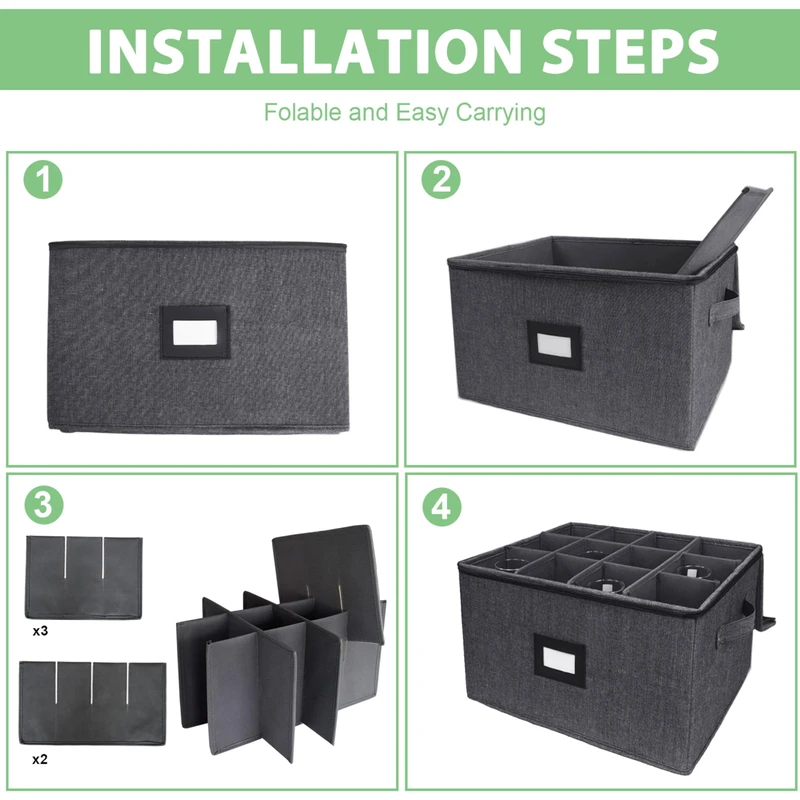 INSTALLATION STEPS

Folable and Easy Carrying

1

2

3

x3

x2

4