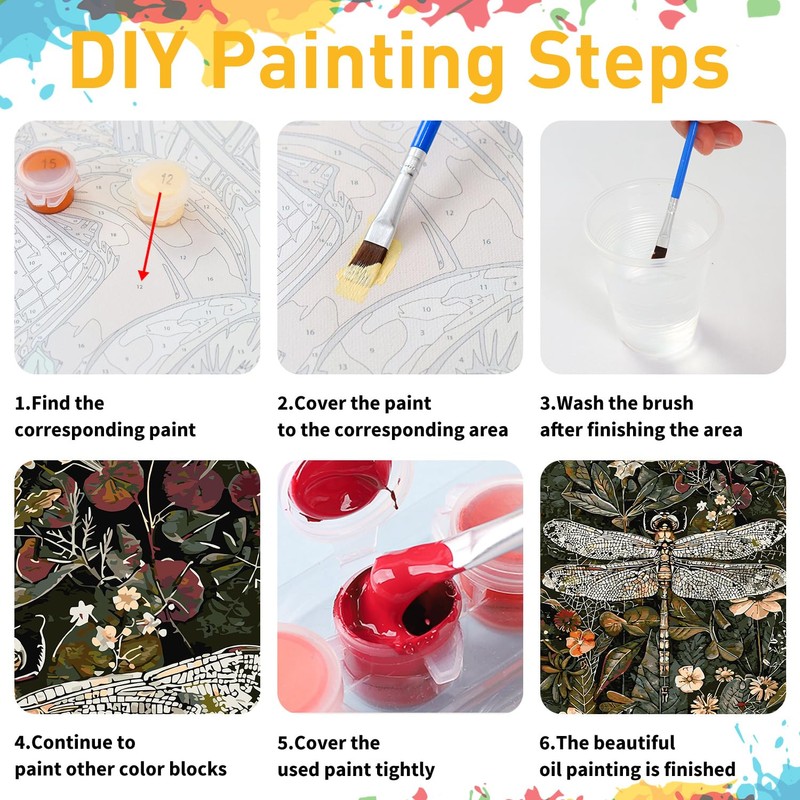 DIY Painting Steps

15

12

1.Find the corresponding paint

2.Cover the paint to the corresponding area

3.Wash the brush after finishing the area

4.Continue to paint other color blocks

5.Cover the used paint tightly

6.The beautiful oil painting is finished