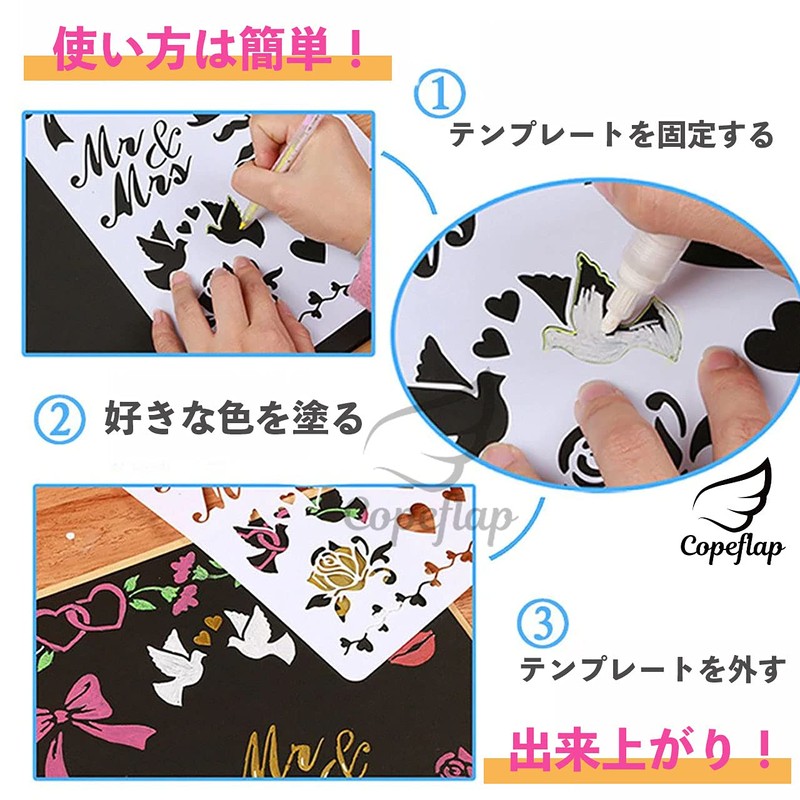 使い方は簡単！

①
テンプレートを固定する

Mr & Mrs

② 好きな色を塗る

Copeflap

Copeflap

③
テンプレートを外す

Mr &

出来上がり！